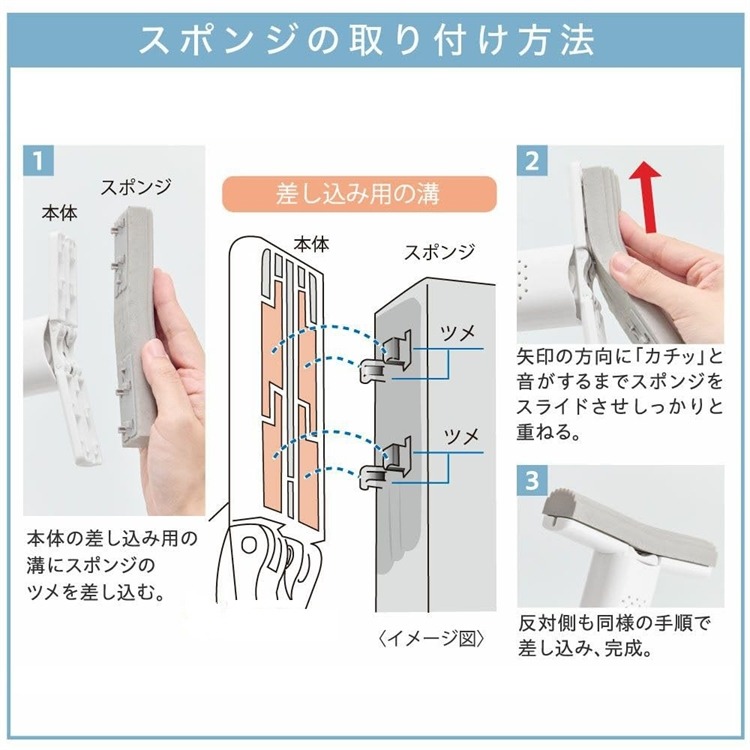 スポンジの取り付け方法

1

本体

スポンジ

本体の差し込み用の溝にスポンジのツメを差し込む。

差し込み用の溝

本体

スポンジ

ツメ

ツメ

〈イメージ図〉

2

矢印の方向に「カチッ」と音がするまでスポンジをスライドさせしっかりと重ねる。

3

反対側も同様の手順で差し込み、完成。