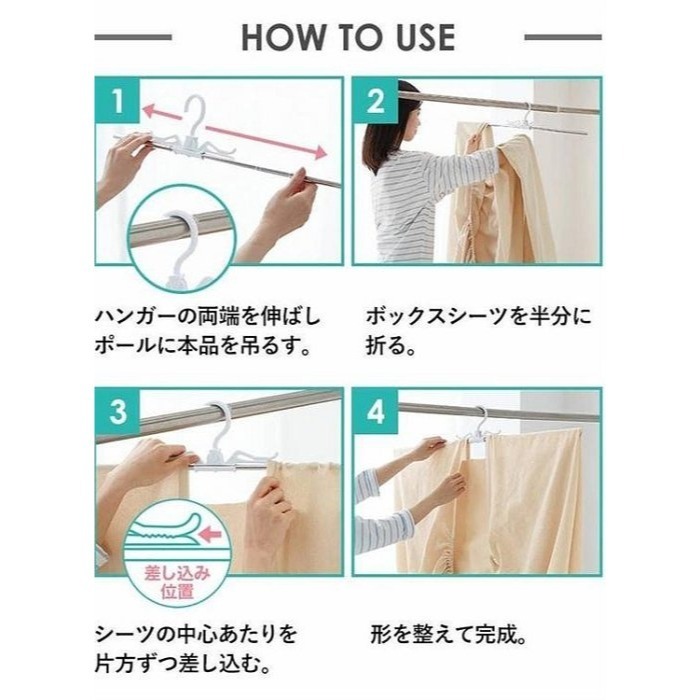 HOW TO USE

1

ハンガーの両端を伸ばしポールに本品を吊るす。

2

ボックスシーツを半分に折る。

3

差し込み位置

シーツの中心あたりを片方ずつ差し込む。

4

形を整えて完成。