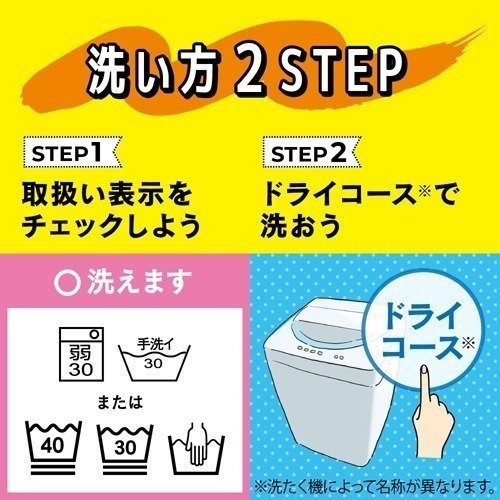 洗い方 2 STEP

STEP1
取扱い表示をチェックしよう

STEP2
ドライコース※で洗おう

○ 洗えます

弱
30

手洗イ
30

または

40

30

ドライコース※

※洗たく機によって名称が異なります。