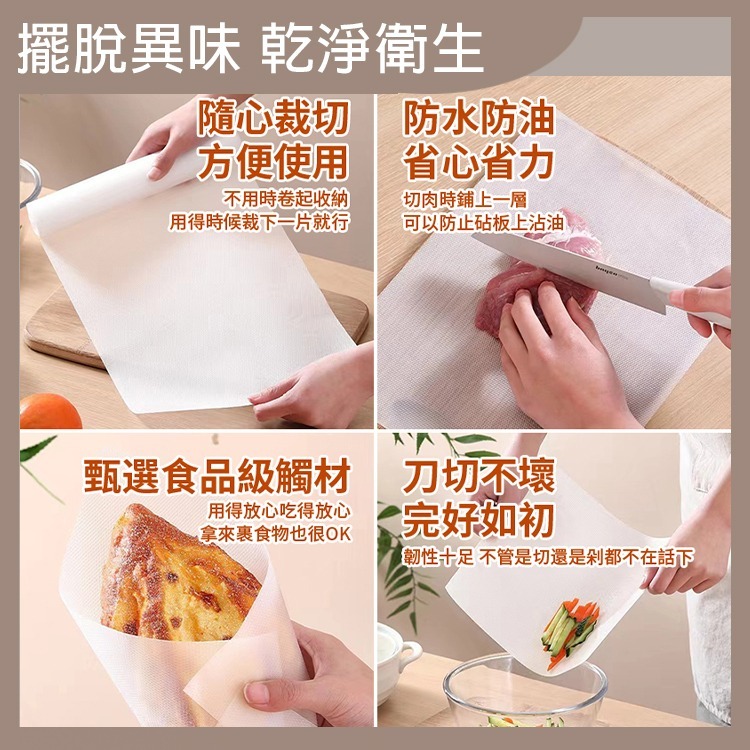 擺脫異味 乾淨衛生

隨心裁切
方便使用
不用時卷起收納
用得時候裁下一片就行

防水防油
省心省力
切肉時鋪上一層
可以防止砧板上沾油

甄選食品級觸材
用得放心吃得放心
拿來裹食物也很OK

刀切不壞
完好如初
韌性十足 不管是切還是剁都不在話下