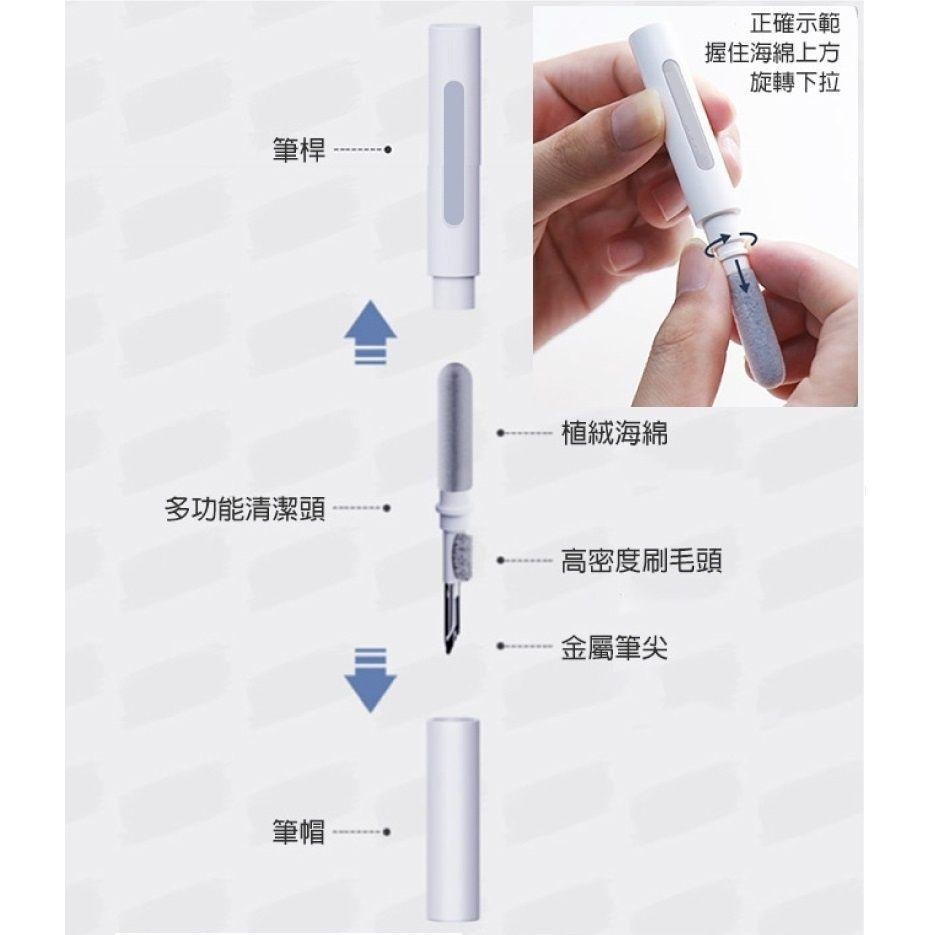 正確示範
握住海綿上方
旋轉下拉

筆桿

植絨海綿

多功能清潔頭

高密度刷毛頭

金屬筆尖

筆帽