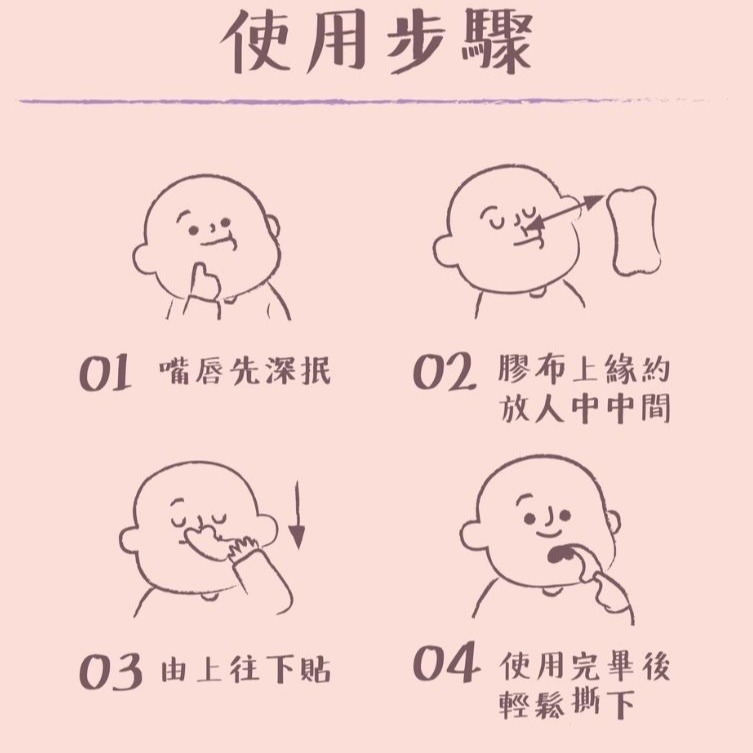 使用步驟

01 嘴唇先深抿

02 膠布上緣約放人中中間

03 由上往下貼

04 使用完畢後輕鬆撕下