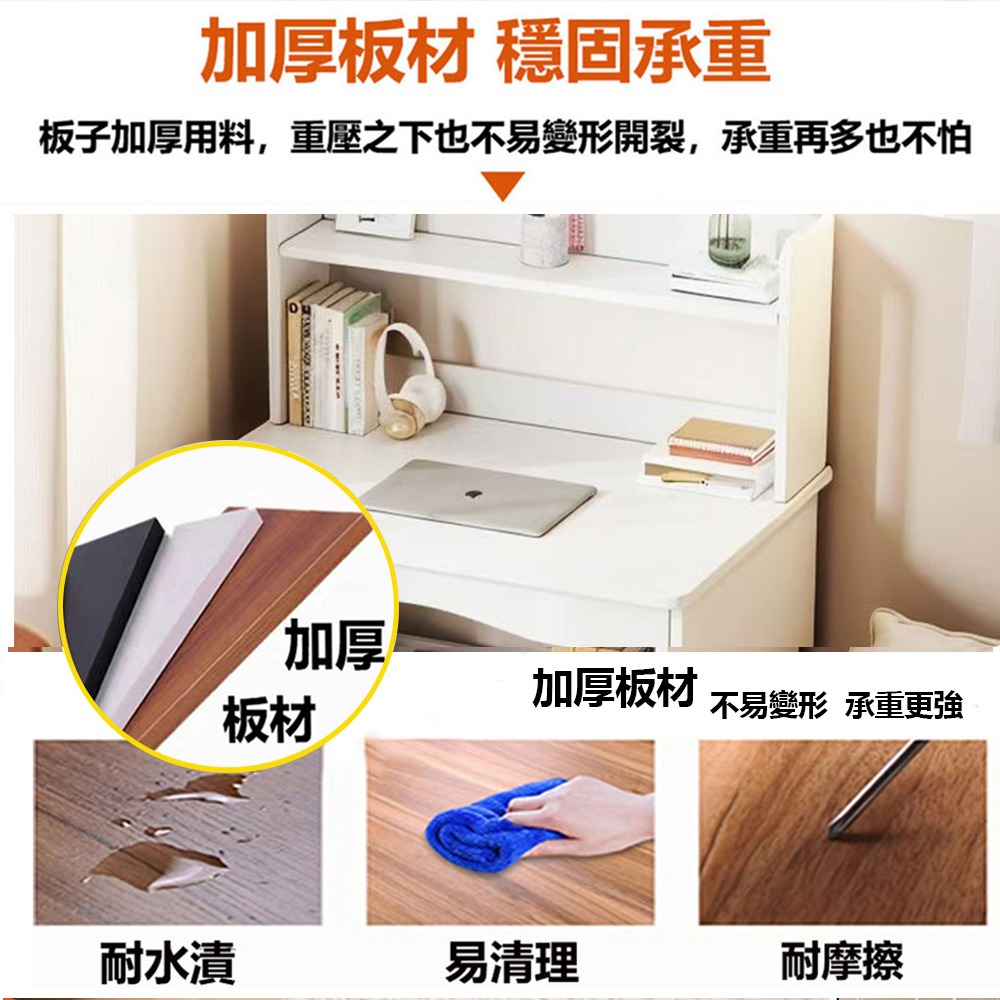 加厚板材 穩固承重

板子加厚用料，重壓之下也不易變形開裂，承重再多也不怕

加厚
板材

加厚板材 不易變形 承重更強

耐水漬

易清理

耐摩擦