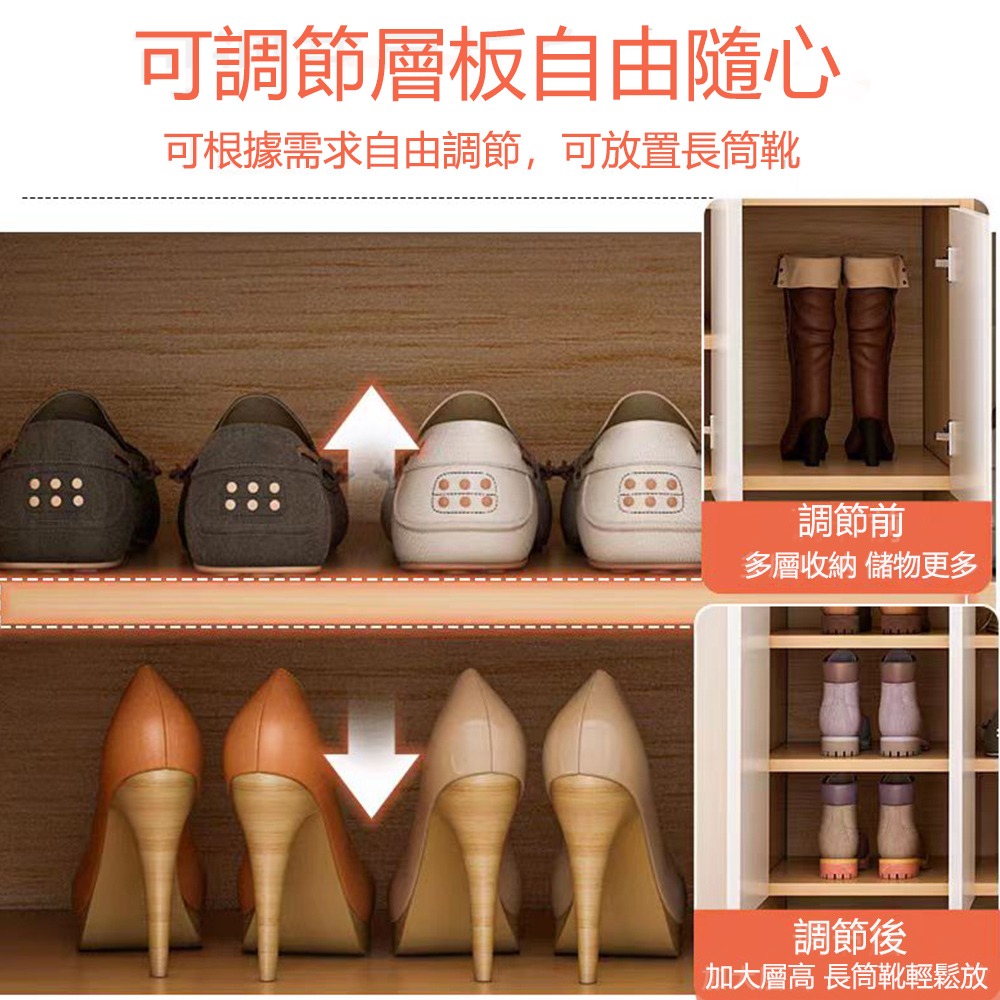 可調節層板自由隨心

可根據需求自由調節，可放置長筒靴

調節前
多層收納 儲物更多

調節後
加大層高 長筒靴輕鬆放