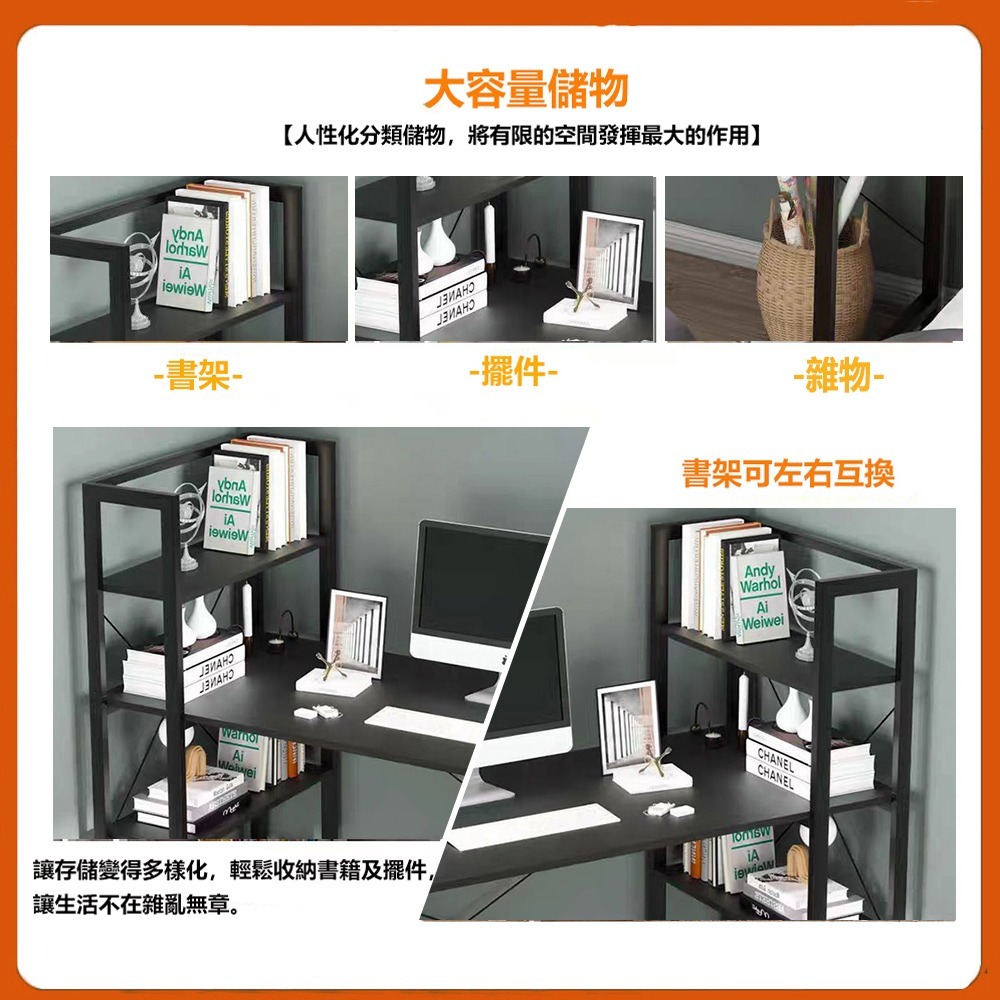 大容量儲物

【人性化分類儲物，將有限的空間發揮最大的作用】

Andy Warhol Ai Weiwei

CHANEL
CHANEL

-書架-

-擺件-

-雜物-

Andy Warhol Ai Weiwei

CHANEL
CHANEL

Warhol Ai Weiwei

書架可左右互換

Andy Warhol Ai Weiwei

CHANEL
CHANEL

Warhol Ai Weiwei

讓存儲變得多樣化，輕鬆收納書籍及擺件，讓生活不在雜亂無章。