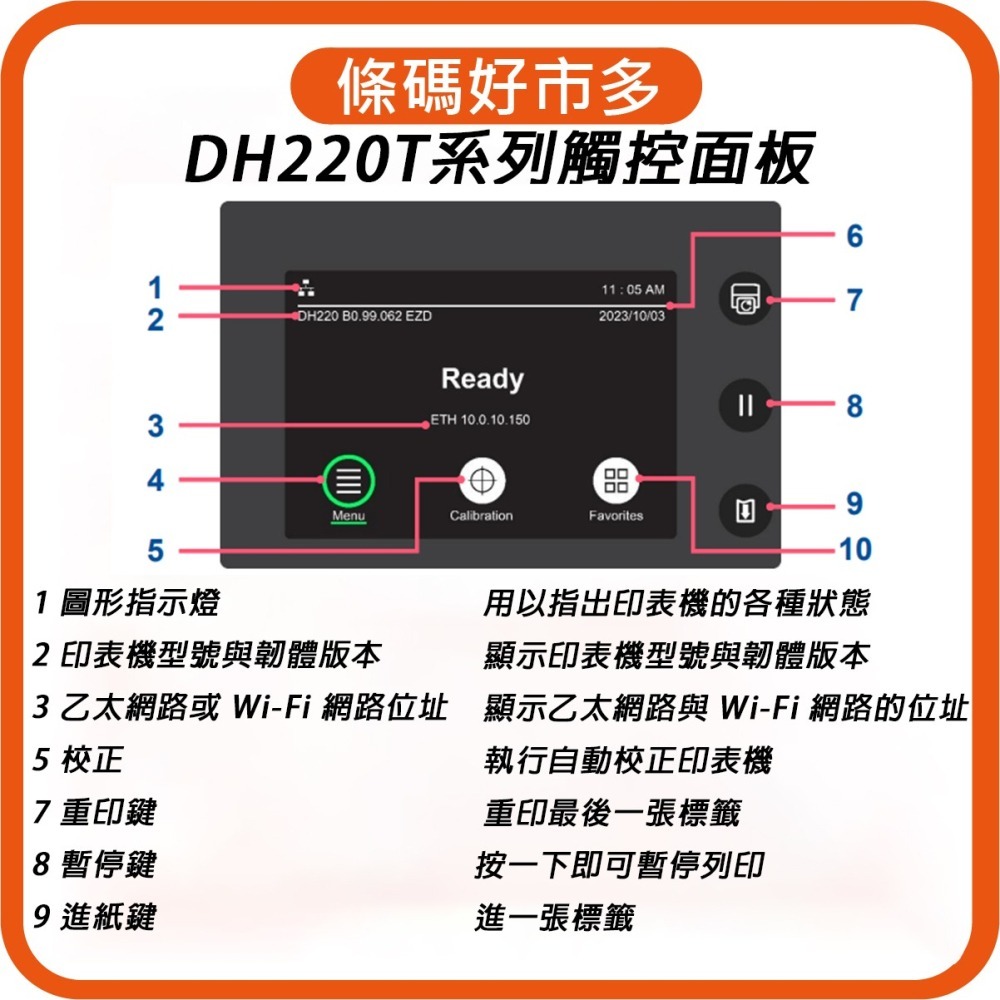 條碼好市多
DH220T系列觸控面板

1
2
3
4
5
6
7
8
9
10

11 : 05 AM
DH220 B0.99.062 EZD
2023/10/03
Ready
ETH 10.0.10.150
Menu
Calibration
Favorites

| | |
|---|---|
| 1 圖形指示燈 | 用以指出印表機的各種狀態 |
| 2 印表機型號與韌體版本 | 顯示印表機型號與韌體版本 |
| 3 乙太網路或 Wi-Fi 網路位址 | 顯示乙太網路與 Wi-Fi 網路的位址 |
| 5 校正 | 執行自動校正印表機 |
| 7 重印鍵 | 重印最後一張標籤 |
| 8 暫停鍵 | 按一下即可暫停列印 |
| 9 進紙鍵 | 進一張標籤 |