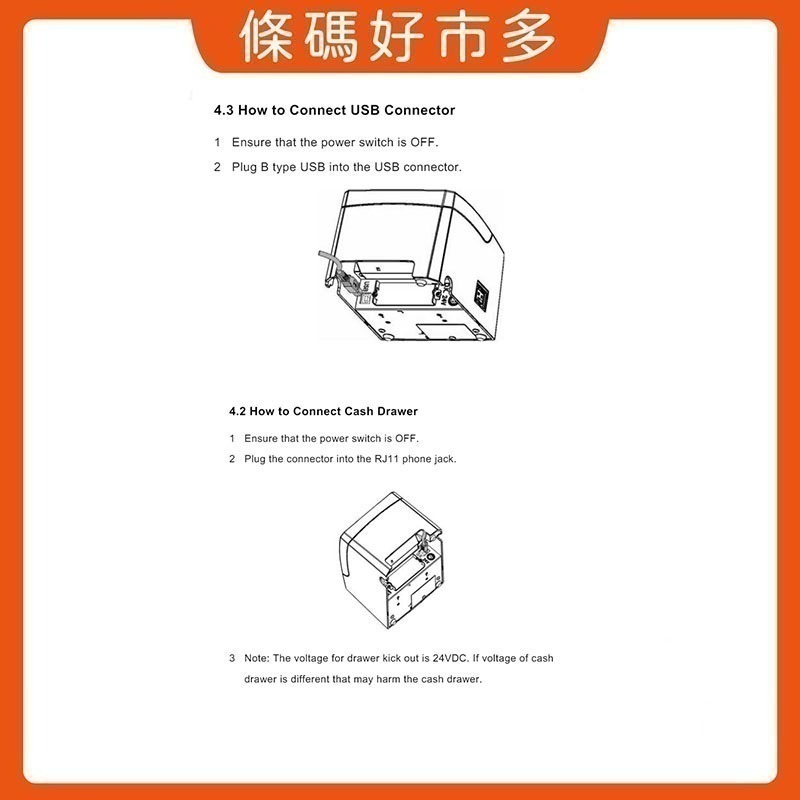 條碼好市多

4.3 How to Connect USB Connector

1 Ensure that the power switch is OFF.

2 Plug B type USB into the USB connector.

4.2 How to Connect Cash Drawer

1 Ensure that the power switch is OFF.

2 Plug the connector into the RJ11 phone jack.

3 Note: The voltage for drawer kick out is 24VDC. If voltage of cash drawer is different that may harm the cash drawer.