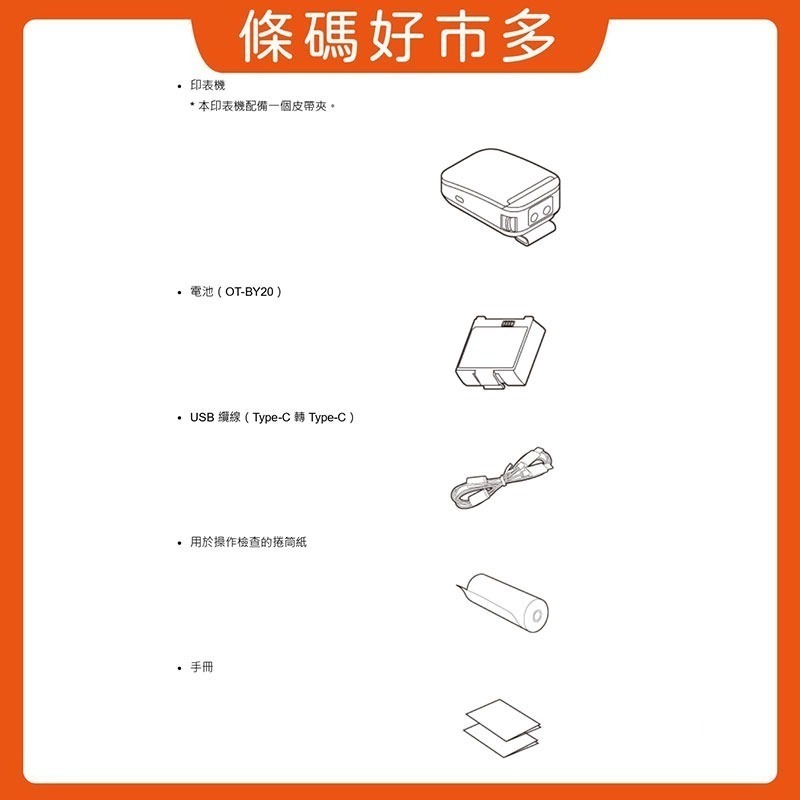 條碼好市多

• 印表機
* 本印表機配備一個皮帶夾。

• 電池（OT-BY20）

• USB 纜線（Type-C 轉 Type-C）

• 用於操作檢查的捲筒紙

• 手冊