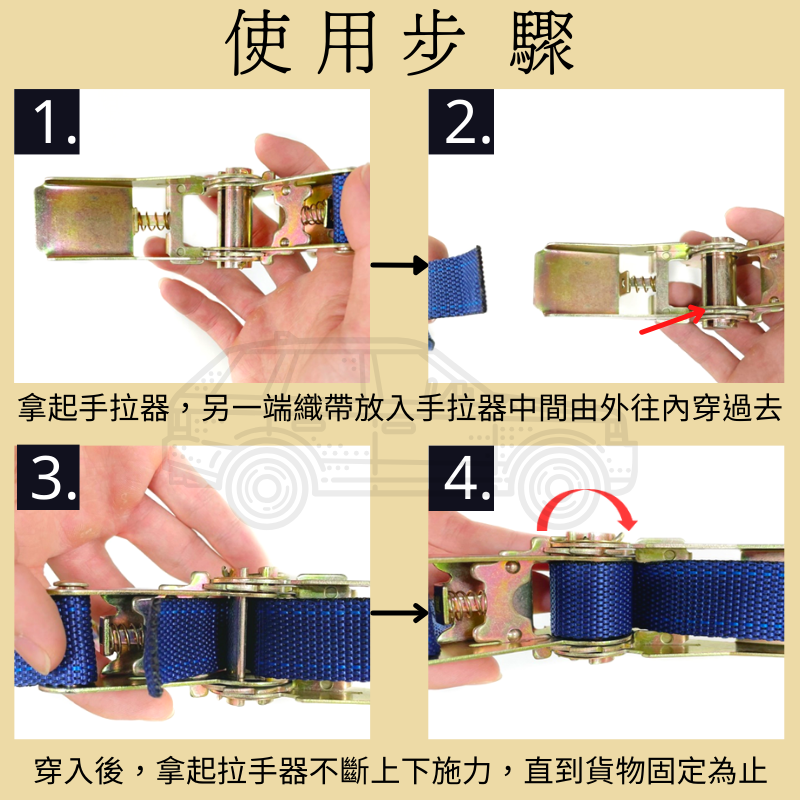 使用步驟

1.

2.

拿起手拉器，另一端織帶放入手拉器中間由外往內穿過去

3.

4.

穿入後，拿起拉手器不斷上下施力，直到貨物固定為止