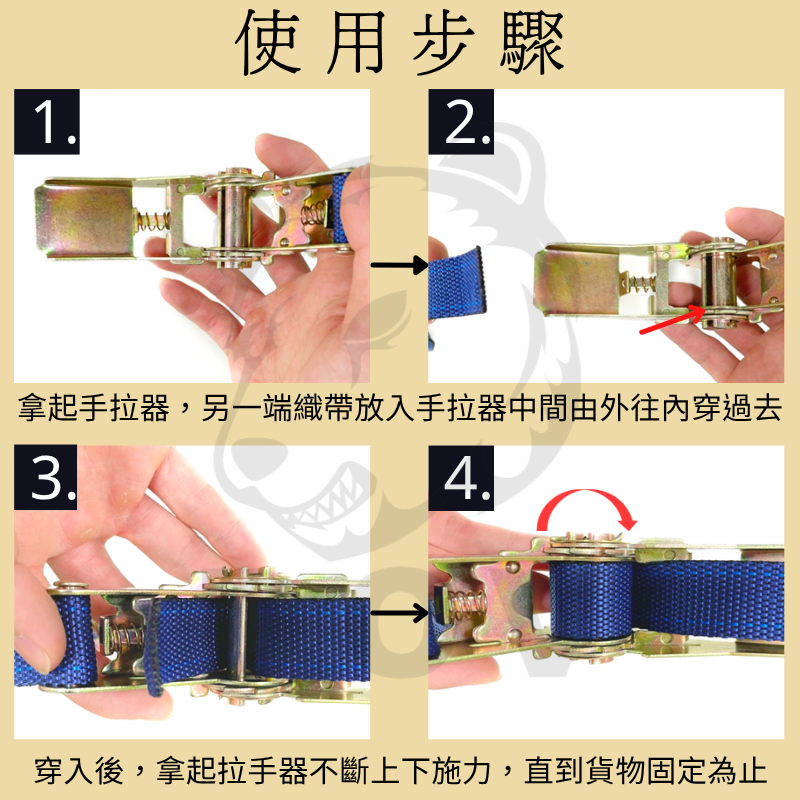 使用步驟

1.

2.

拿起手拉器，另一端織帶放入手拉器中間由外往內穿過去

3.

4.

穿入後，拿起拉手器不斷上下施力，直到貨物固定為止