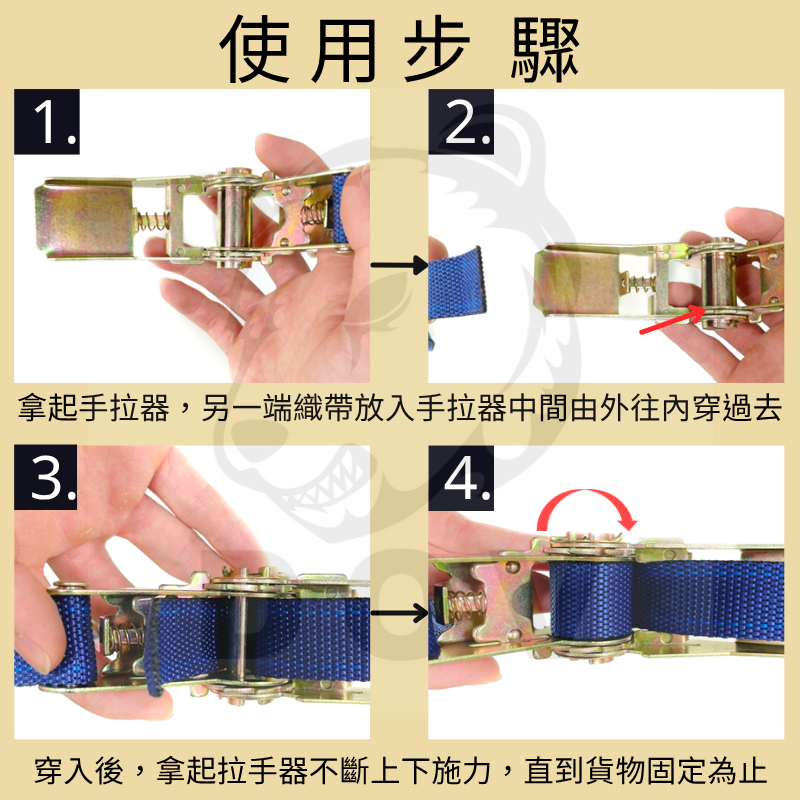 使用步驟

1.

2.

拿起手拉器，另一端織帶放入手拉器中間由外往內穿過去

3.

4.

穿入後，拿起拉手器不斷上下施力，直到貨物固定為止