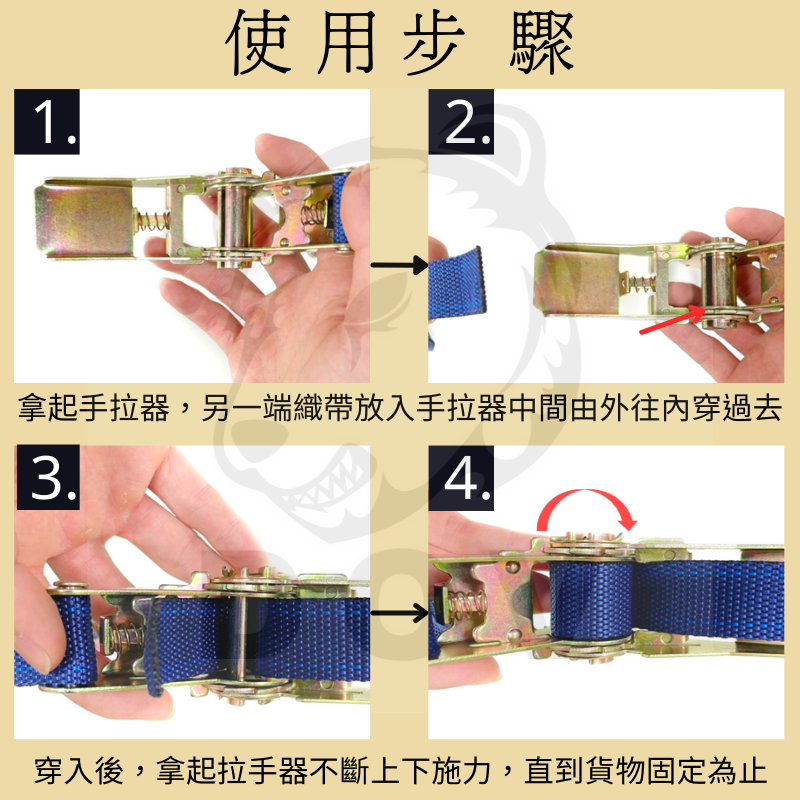 使用步驟

1.

2.

拿起手拉器，另一端織帶放入手拉器中間由外往內穿過去

3.

4.

穿入後，拿起拉手器不斷上下施力，直到貨物固定為止