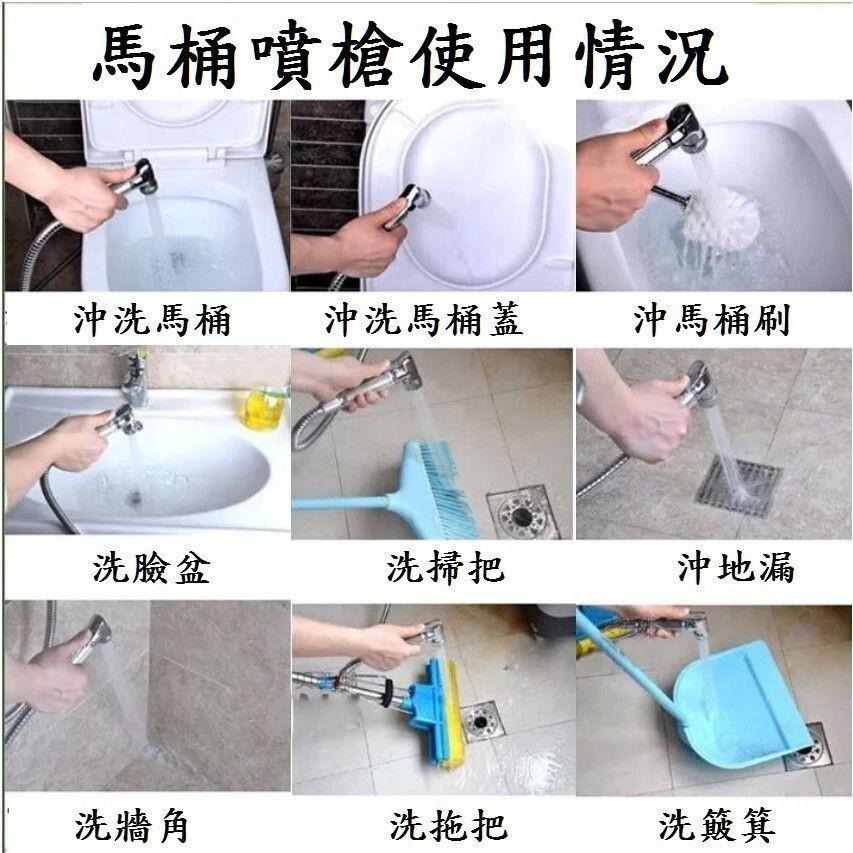 馬桶噴槍使用情況

沖洗馬桶

沖洗馬桶蓋

沖馬桶刷

洗臉盆

洗掃把

沖地漏

洗牆角

洗拖把

洗簸箕