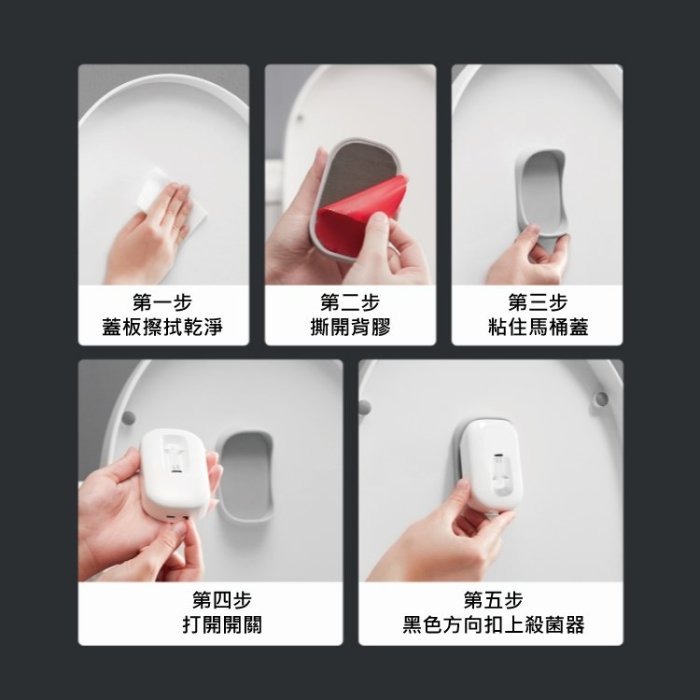 第一步
蓋板擦拭乾淨

第二步
撕開背膠

第三步
粘住馬桶蓋

第四步
打開開關

第五步
黑色方向扣上殺菌器