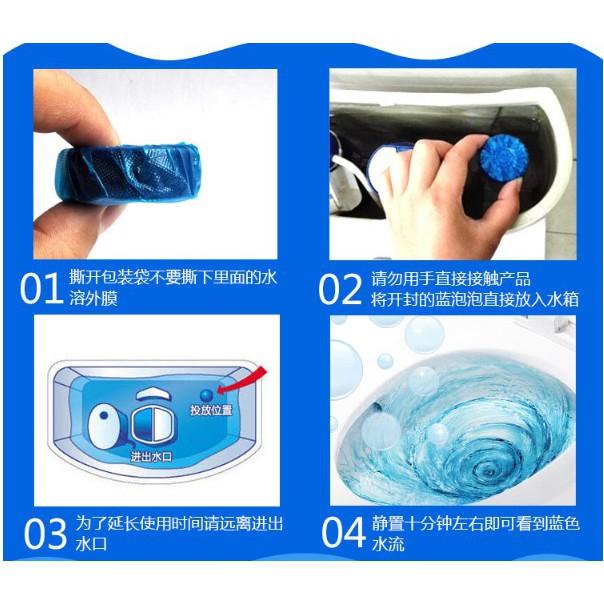 01 撕开包装袋不要撕下里面的水溶外膜

02 请勿用手直接接触产品
将开封的蓝泡泡直接放入水箱

投放位置

进出水口

03 为了延长使用时间请远离进出水口

04 静置十分钟左右即可看到蓝色水流