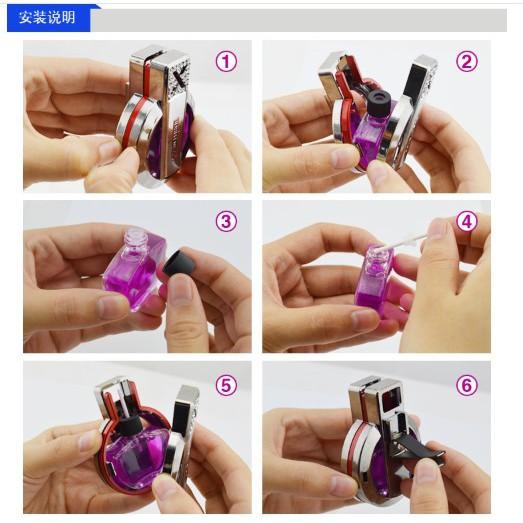 安装说明

①

②

③

④

⑤

⑥