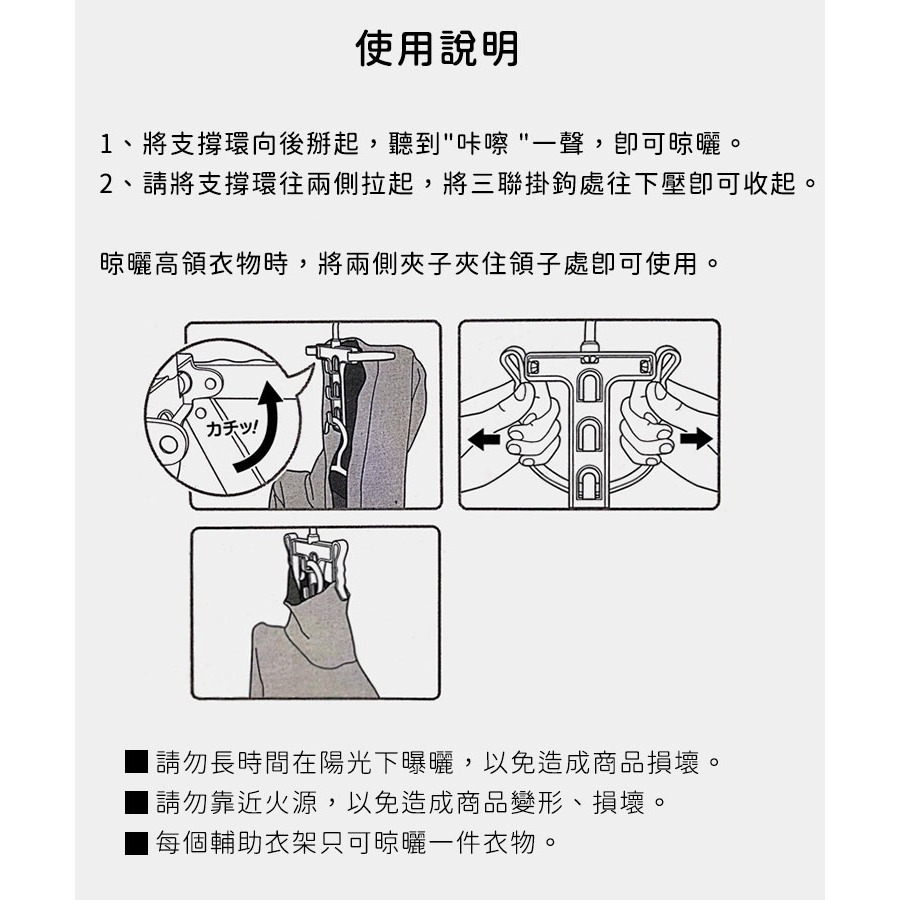 使用說明

1、將支撐環向後掰起，聽到"咔嚓 "一聲，即可晾曬。
2、請將支撐環往兩側拉起，將三聯掛鉤處往下壓即可收起。

晾曬高領衣物時，將兩側夾子夾住領子處即可使用。

カチッ!

■ 請勿長時間在陽光下曝曬，以免造成商品損壞。
■ 請勿靠近火源，以免造成商品變形、損壞。
■ 每個輔助衣架只可晾曬一件衣物。