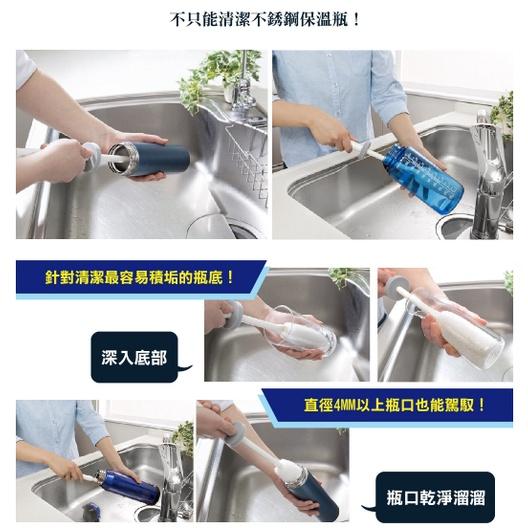 不只能清潔不銹鋼保溫瓶！

針對清潔最容易積垢的瓶底！

深入底部

直徑4MM以上瓶口也能駕馭！

瓶口乾淨溜溜