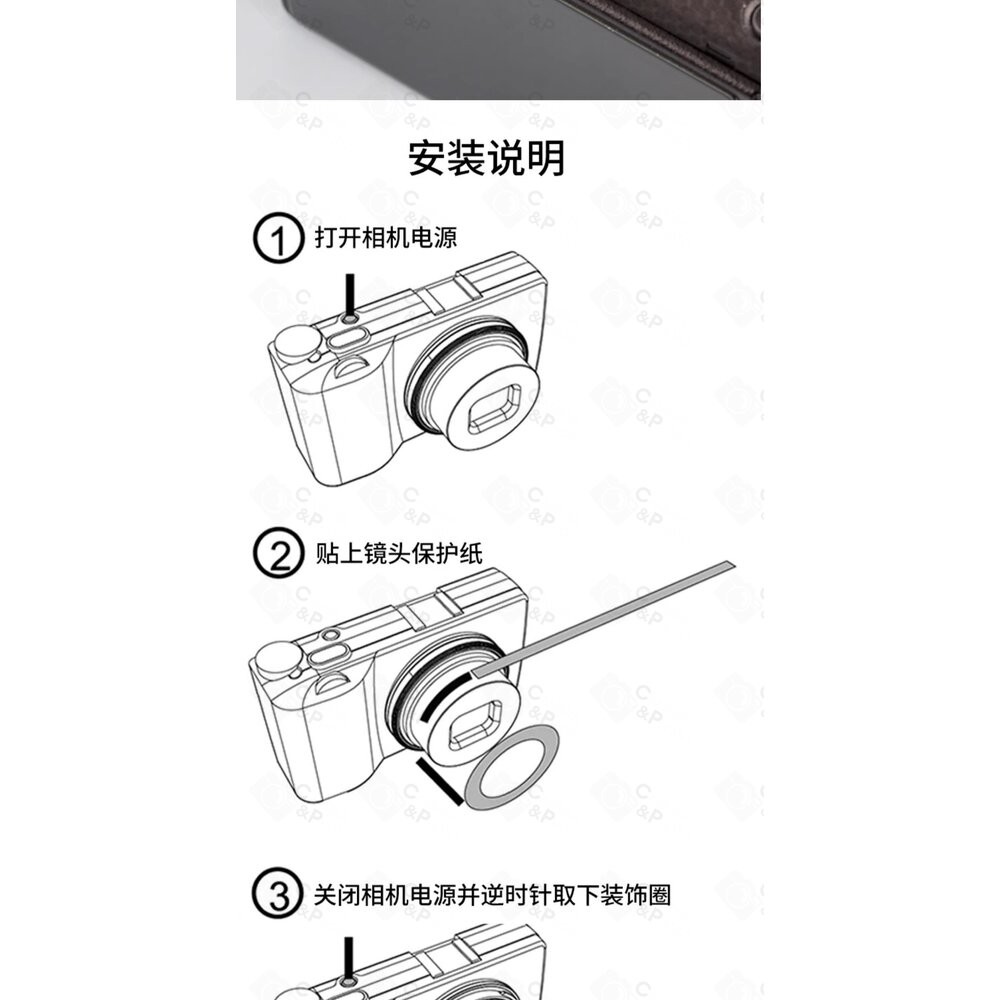 安装说明

1 打开相机电源

2 贴上镜头保护纸

3 关闭相机电源并逆时针取下装饰圈