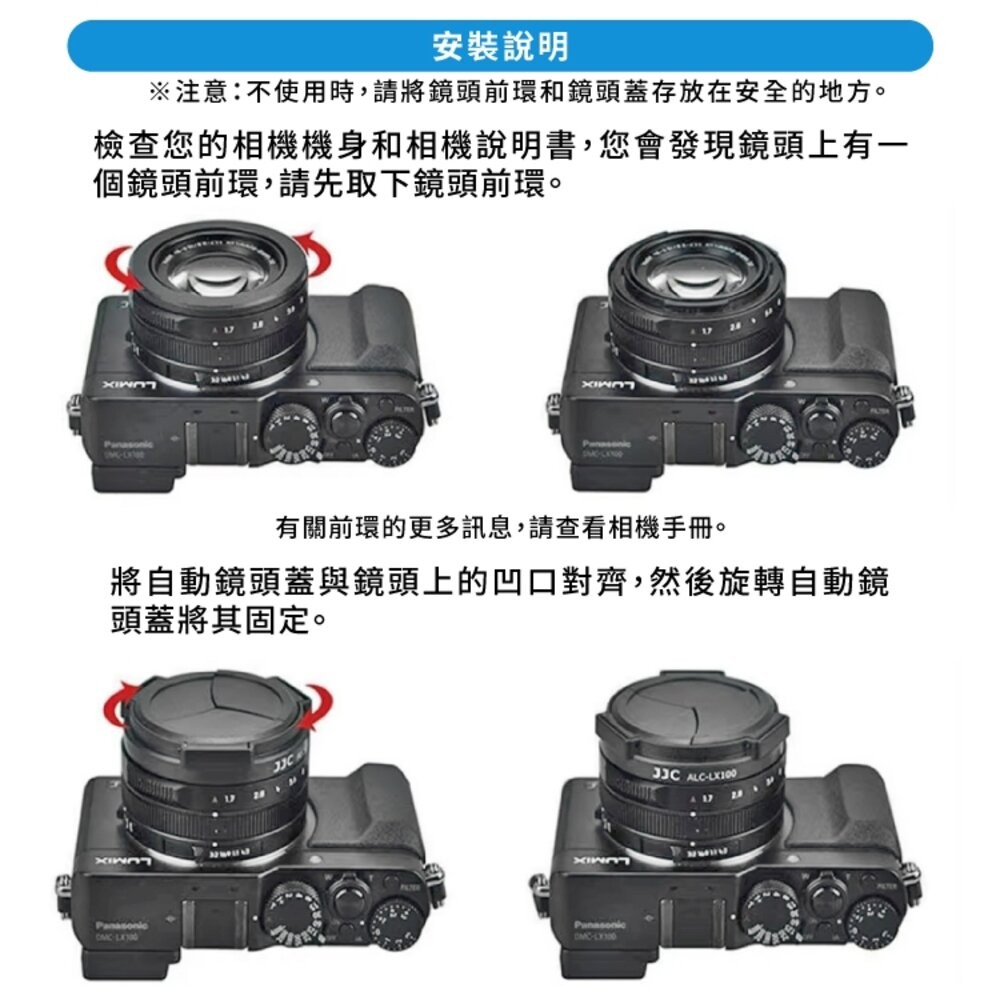 安裝說明

※注意：不使用時，請將鏡頭前環和鏡頭蓋存放在安全的地方。

檢查您的相機機身和相機說明書，您會發現鏡頭上有一個鏡頭前環，請先取下鏡頭前環。

LUMIX
Panasonic
DMC-LX100

LUMIX
Panasonic
DMC-LX100

有關前環的更多訊息，請查看相機手冊。

將自動鏡頭蓋與鏡頭上的凹口對齊，然後旋轉自動鏡頭蓋將其固定。

JJC
LUMIX
Panasonic
DMC-LX100

JJC ALC-LX100
LUMIX
Panasonic
DMC-LX100