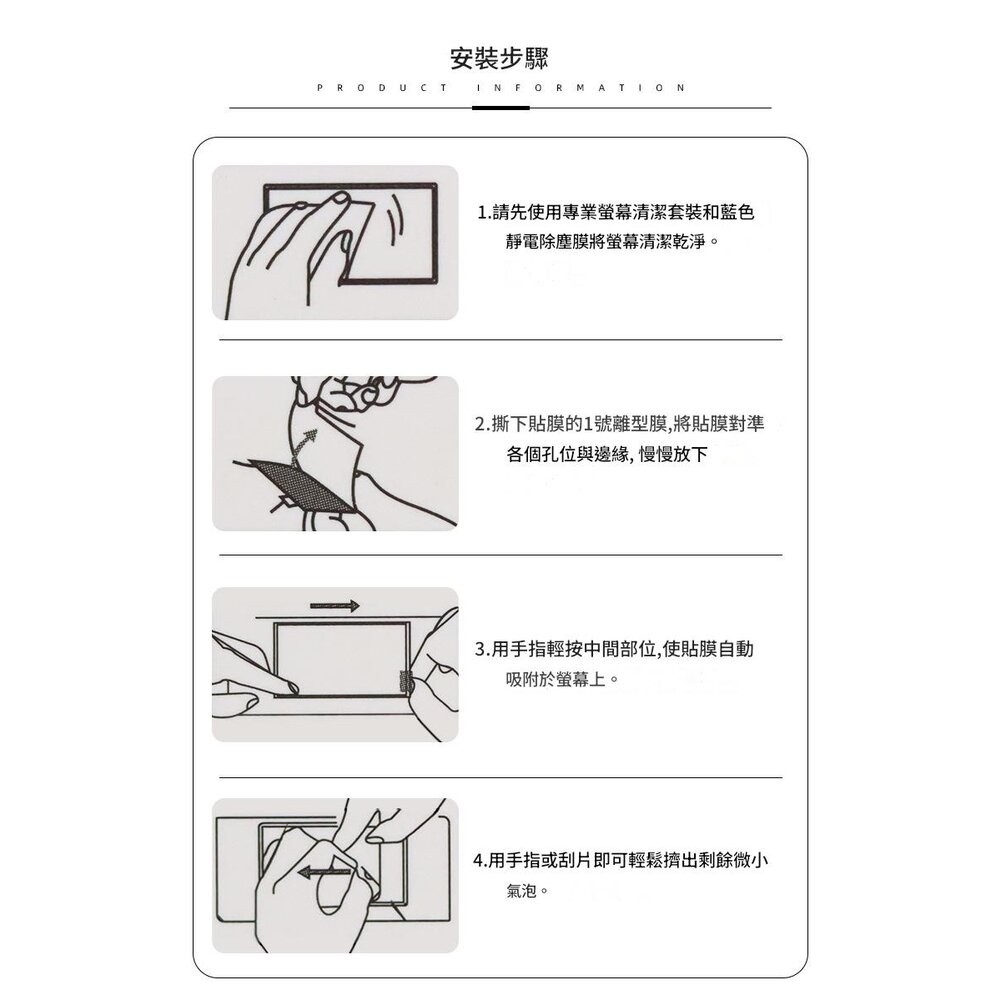 安裝步驟

PRODUCT INFORMATION

1.請先使用專業螢幕清潔套裝和藍色靜電除塵膜將螢幕清潔乾淨。

2.撕下貼膜的1號離型膜,將貼膜對準各個孔位與邊緣, 慢慢放下

3.用手指輕按中間部位,使貼膜自動吸附於螢幕上。

4.用手指或刮片即可輕鬆擠出剩餘微小氣泡。