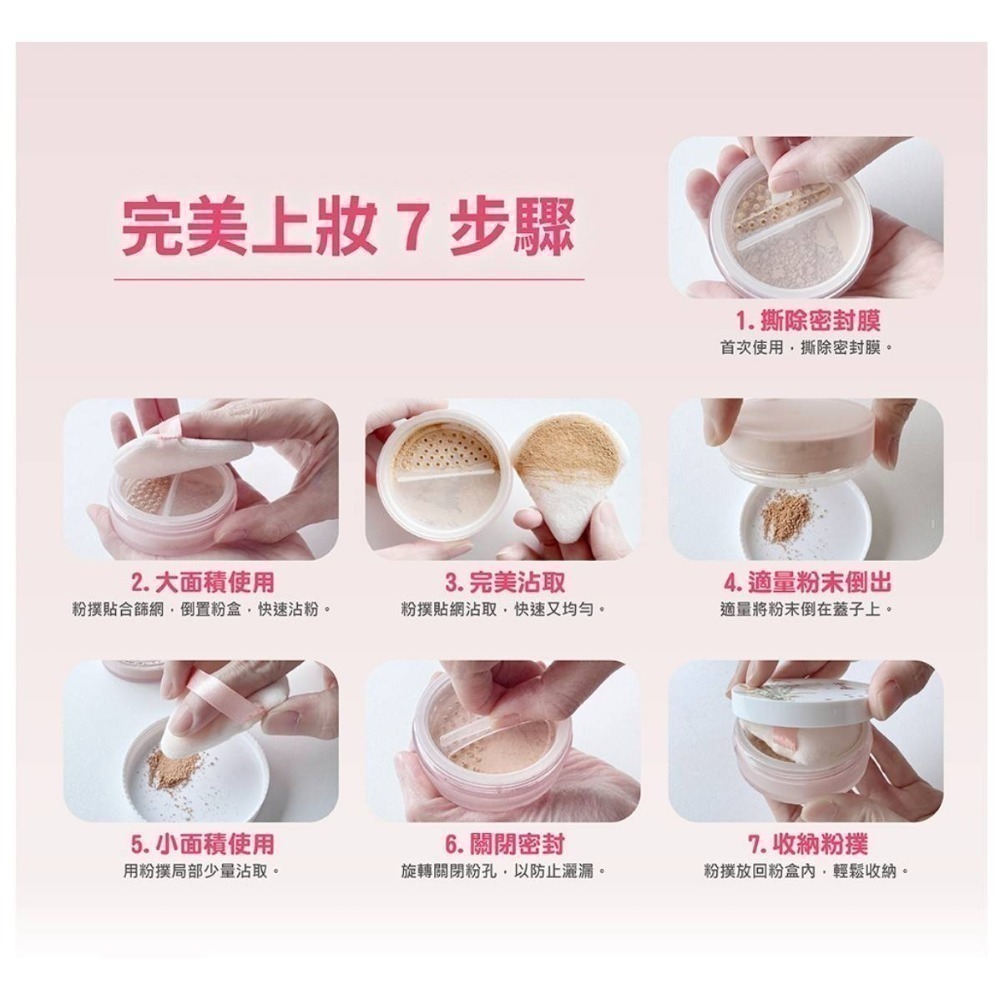 完美上妝 7 步驟

1. 撕除密封膜
首次使用，撕除密封膜。

2. 大面積使用
粉撲貼合篩網，倒置粉盒，快速沾粉。

3. 完美沾取
粉撲貼網沾取，快速又均勻。

4. 適量粉末倒出
適量將粉末倒在蓋子上。

5. 小面積使用
用粉撲局部少量沾取。

6. 關閉密封
旋轉關閉粉孔，以防止灑漏。

7. 收納粉撲
粉撲放回粉盒內，輕鬆收納。