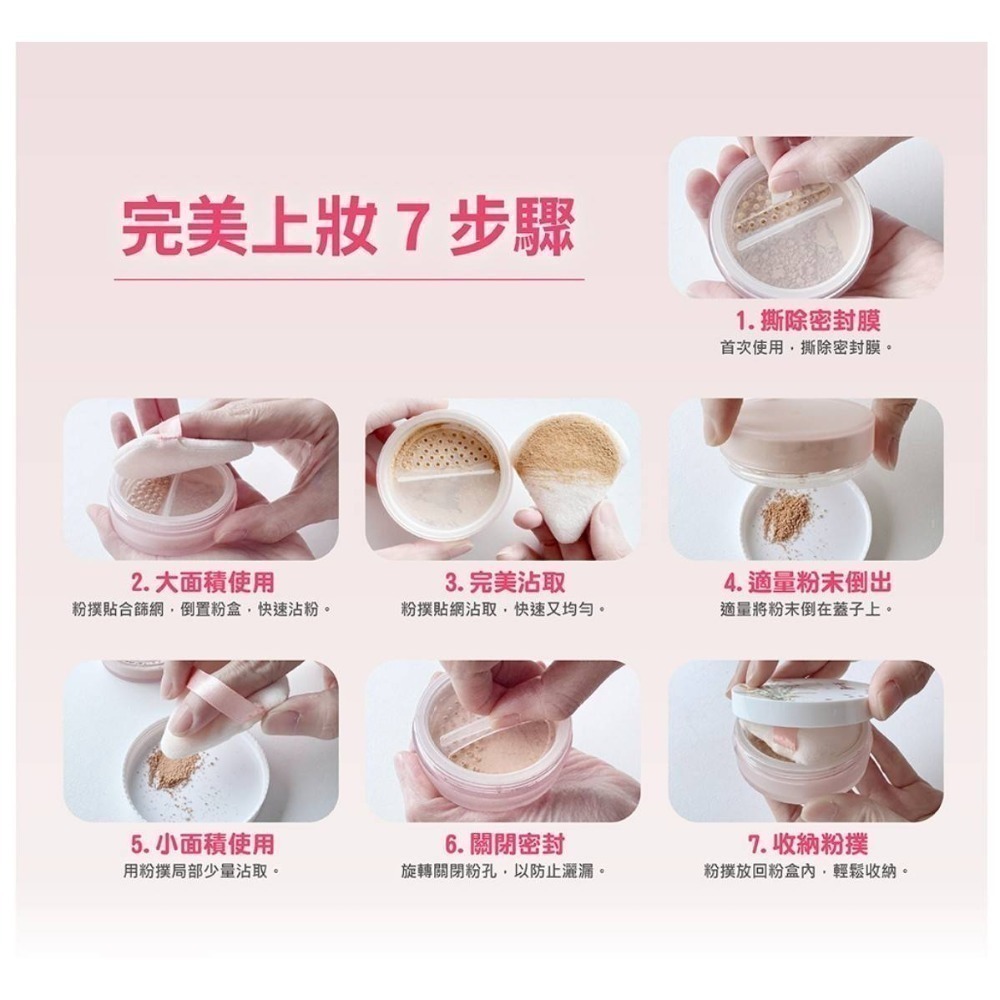 完美上妝 7 步驟

1. 撕除密封膜
首次使用，撕除密封膜。

2. 大面積使用
粉撲貼合篩網，倒置粉盒，快速沾粉。

3. 完美沾取
粉撲貼網沾取，快速又均勻。

4. 適量粉末倒出
適量將粉末倒在蓋子上。

5. 小面積使用
用粉撲局部少量沾取。

6. 關閉密封
旋轉關閉粉孔，以防止灑漏。

7. 收納粉撲
粉撲放回粉盒內，輕鬆收納。