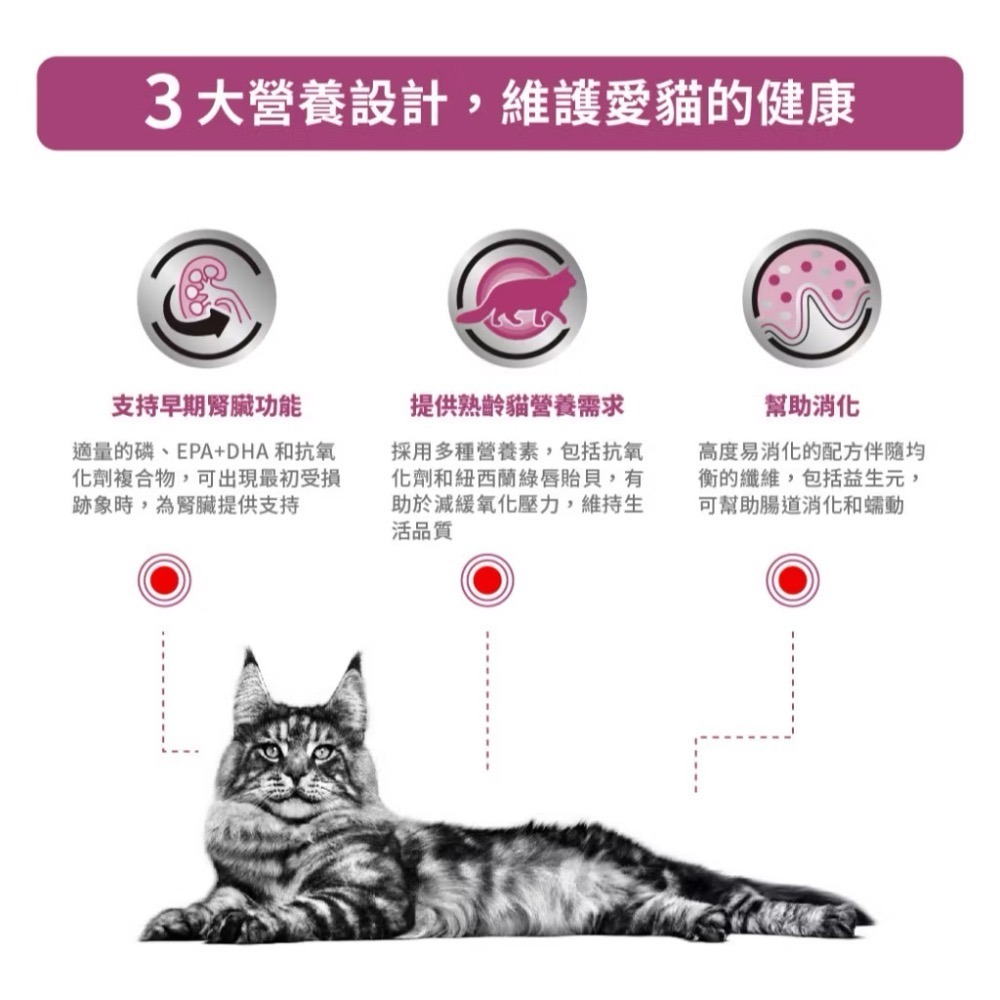 3 大營養設計，維護愛貓的健康

支持早期腎臟功能

適量的磷、EPA+DHA 和抗氧化劑複合物，可出現最初受損跡象時，為腎臟提供支持

提供熟齡貓營養需求

採用多種營養素，包括抗氧化劑和紐西蘭綠唇貽貝，有助於減緩氧化壓力，維持生活品質

幫助消化

高度易消化的配方伴隨均衡的纖維，包括益生元，可幫助腸道消化和蠕動