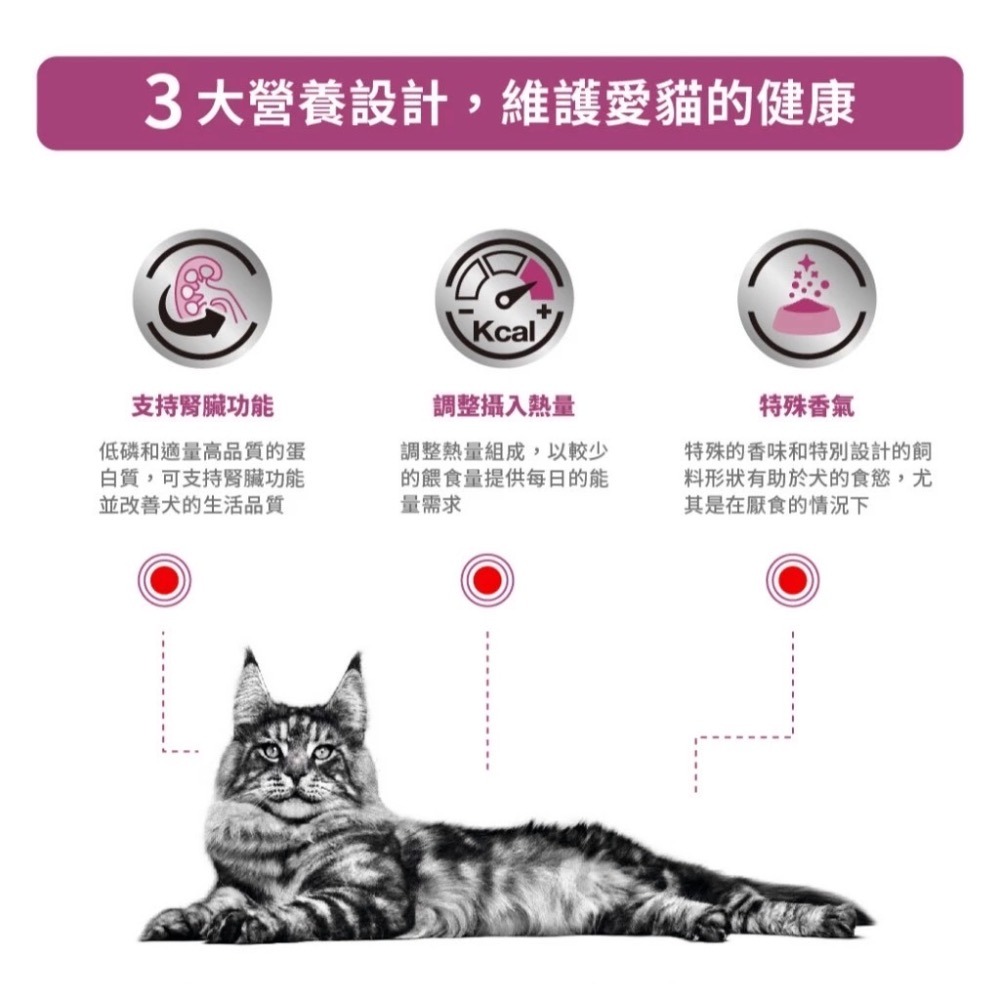 3 大營養設計，維護愛貓的健康

Kcal

支持腎臟功能

低磷和適量高品質的蛋白質，可支持腎臟功能並改善犬的生活品質

調整攝入熱量

調整熱量組成，以較少的餵食量提供每日的能量需求

特殊香氣

特殊的香味和特別設計的飼料形狀有助於犬的食慾，尤其是在厭食的情況下