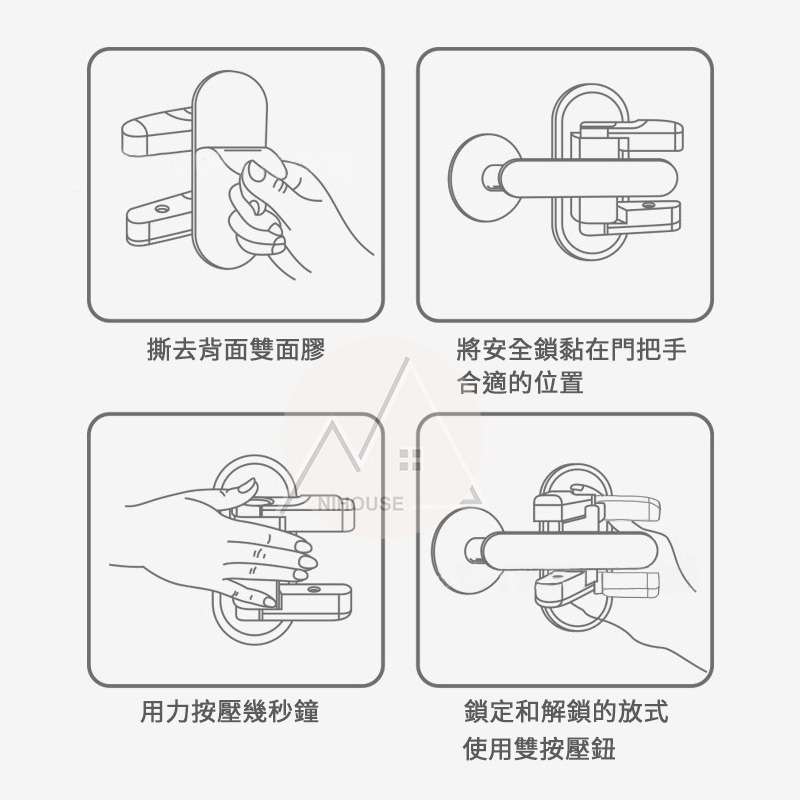 撕去背面雙面膠

將安全鎖黏在門把手合適的位置

NIHOUSE

用力按壓幾秒鐘

鎖定和解鎖的放式使用雙按壓鈕