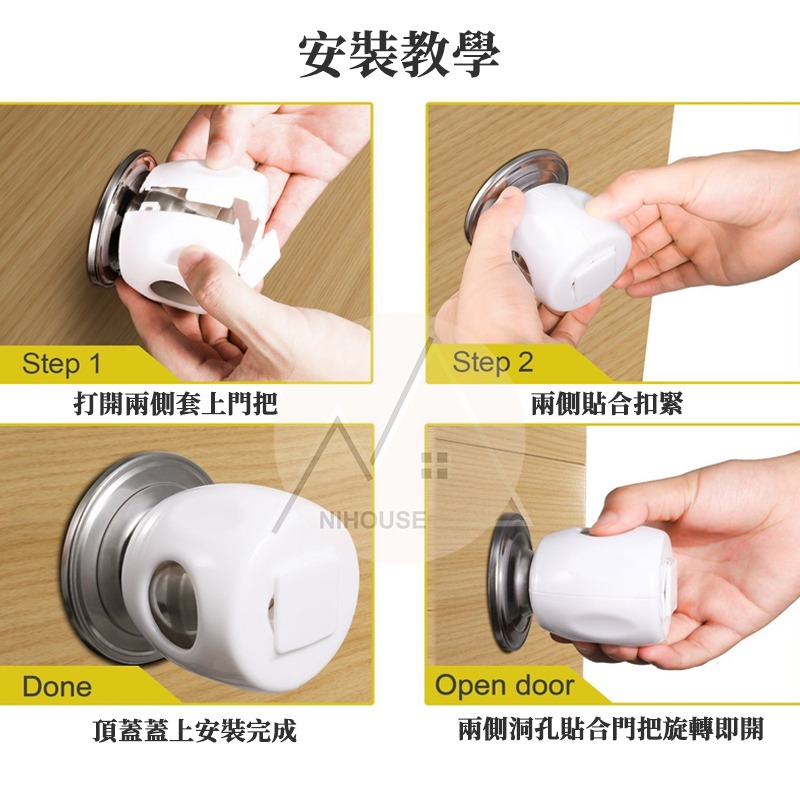 安裝教學

Step 1

打開兩側套上門把

Step 2

兩側貼合扣緊

NIHOUSE

Done

頂蓋蓋上安裝完成

Open door

兩側洞孔貼合門把旋轉即開