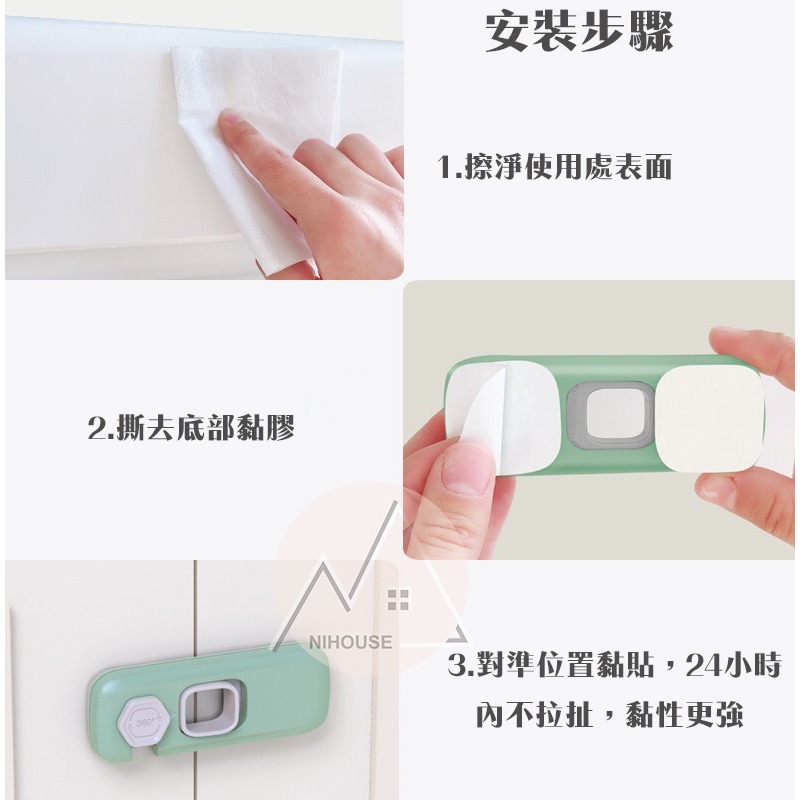 安裝步驟

1.擦淨使用處表面

2.撕去底部黏膠

NIHOUSE

360°

3.對準位置黏貼，24小時內不拉扯，黏性更強