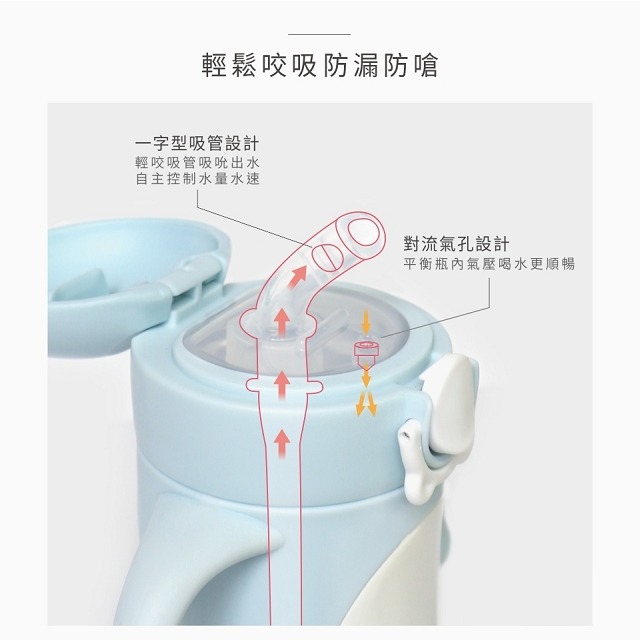 輕鬆咬吸防漏防嗆

一字型吸管設計
輕咬吸管吸吮出水
自主控制水量水速

對流氣孔設計
平衡瓶內氣壓喝水更順暢