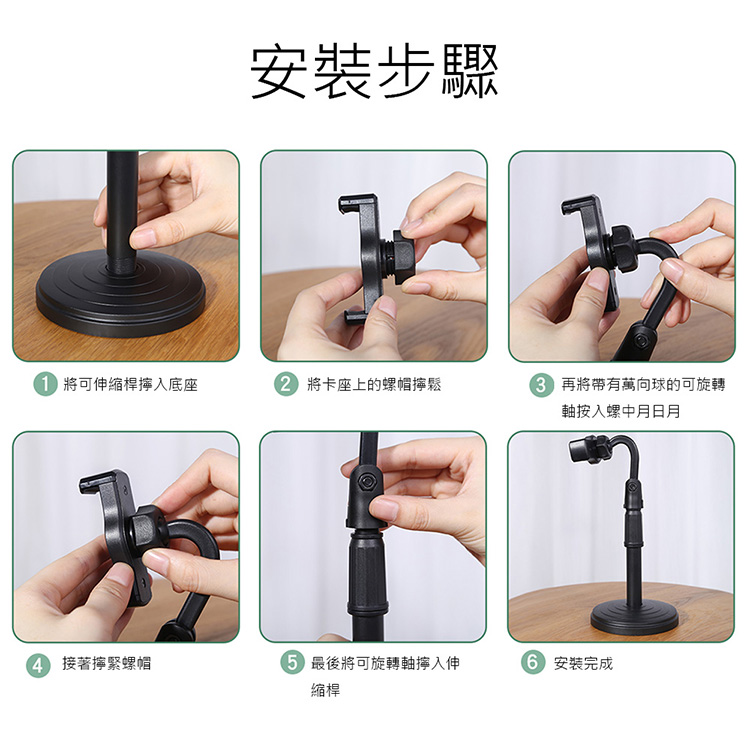 安裝步驟

1 將可伸縮桿擰入底座

2 將卡座上的螺帽擰鬆

3 再將帶有萬向球的可旋轉軸按入螺中月日月

4 接著擰緊螺帽

5 最後將可旋轉軸擰入伸縮桿

6 安裝完成