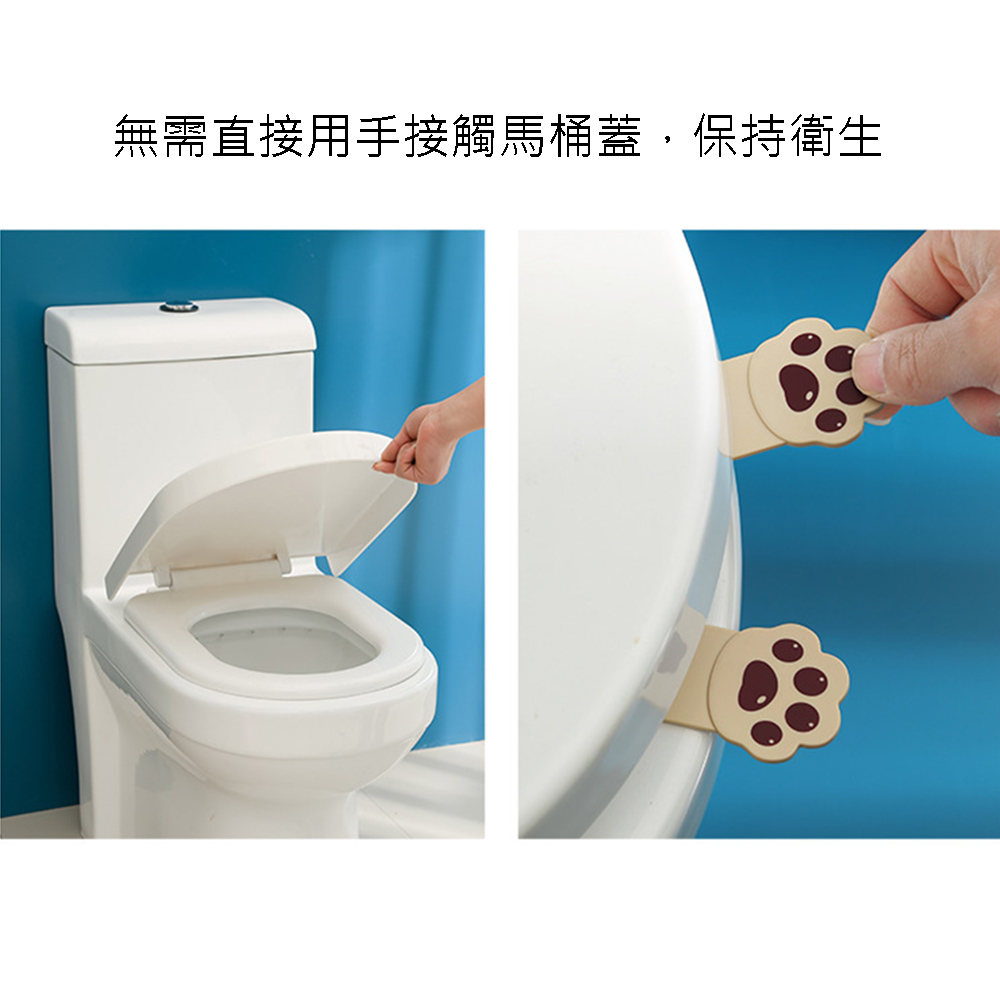 無需直接用手接觸馬桶蓋，保持衛生