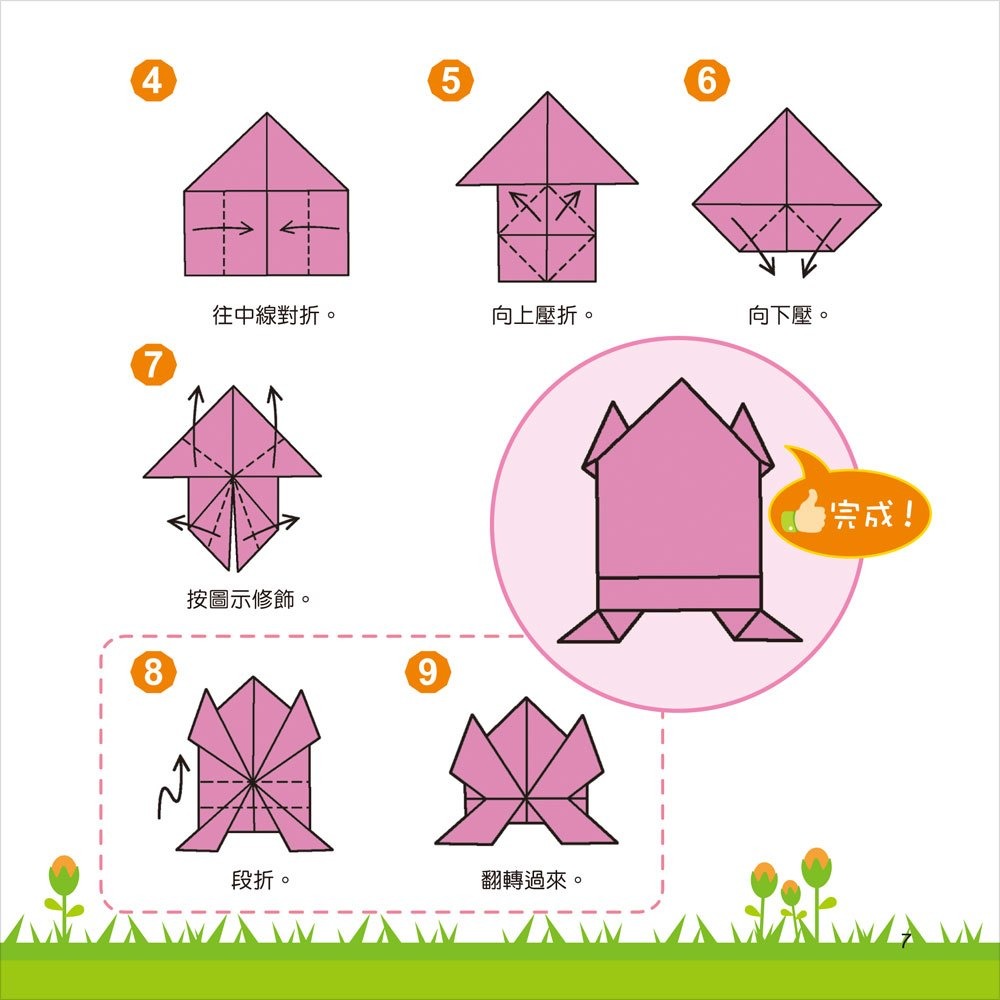 4

往中線對折。

5

向上壓折。

6

向下壓。

7

按圖示修飾。

完成！

8

段折。

9

翻轉過來。

7