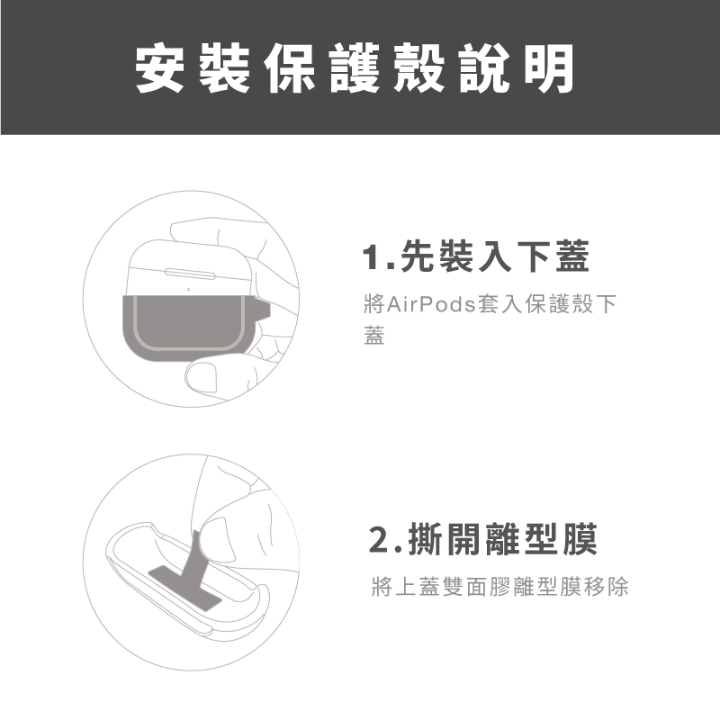 安裝保護殼說明

1.先裝入下蓋

將AirPods套入保護殼下蓋

2.撕開離型膜

將上蓋雙面膠離型膜移除