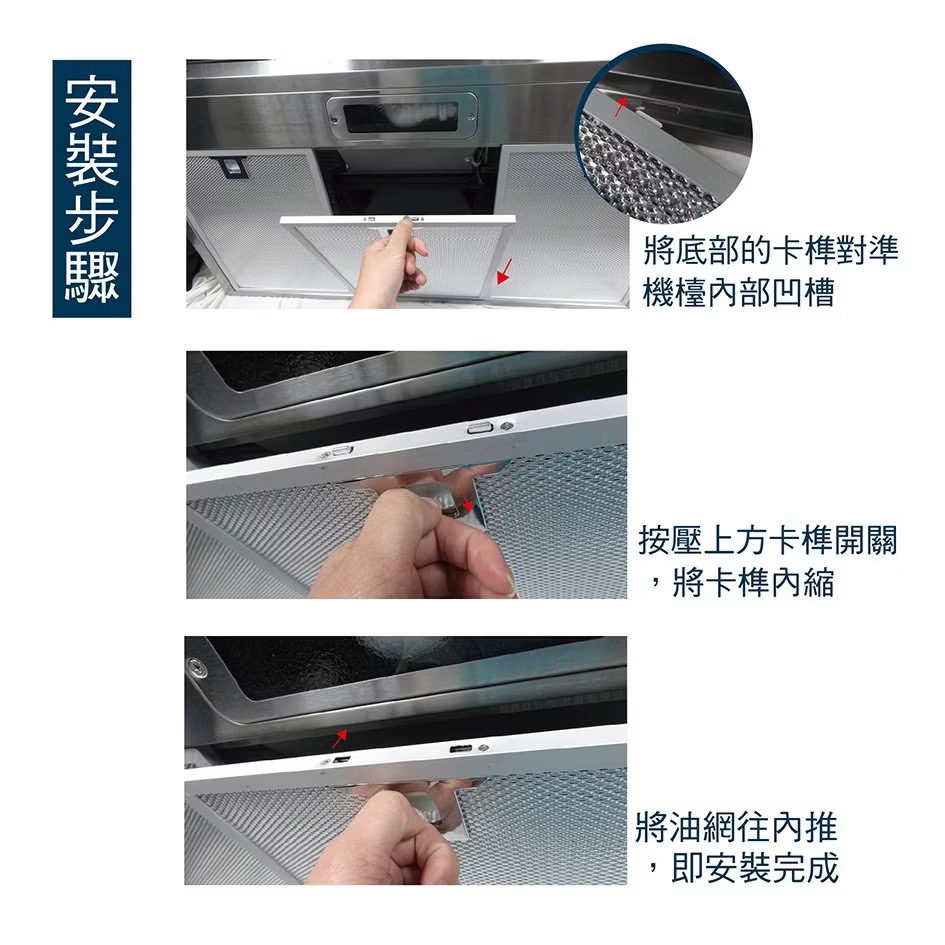 安裝步驟

將底部的卡榫對準機檯內部凹槽

按壓上方卡榫開關，將卡榫內縮

將油網往內推，即安裝完成