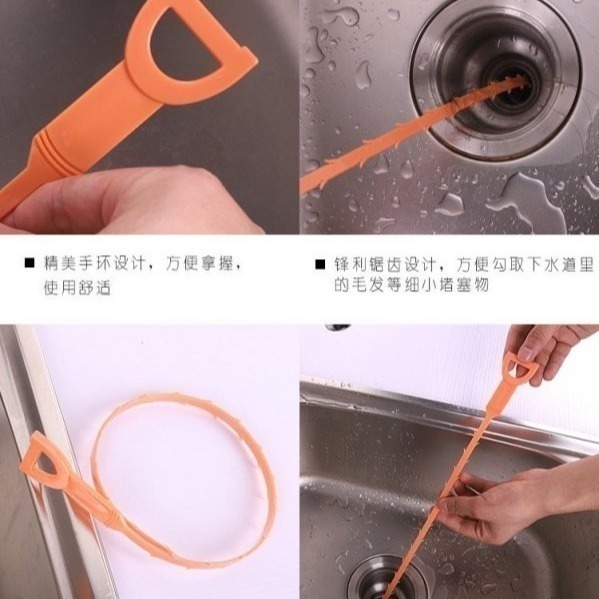 ■ 精美手环设计，方便拿握，使用舒适

■ 锋利锯齿设计，方便勾取下水道里的毛发等细小堵塞物