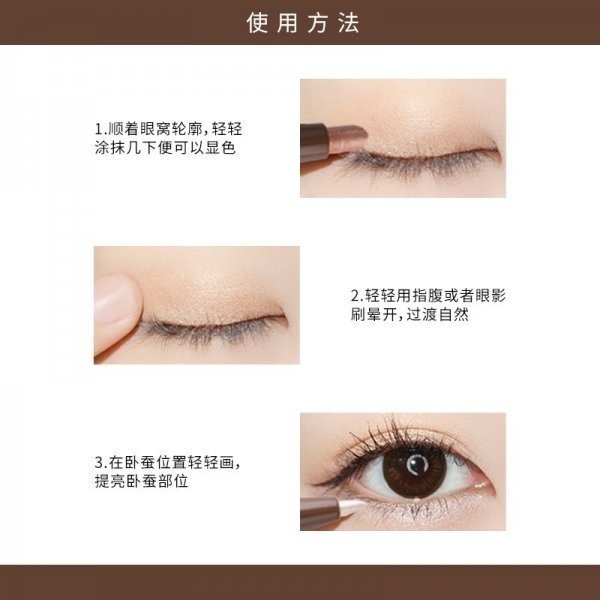 使用方法

1.顺着眼窝轮廓，轻轻涂抹几下便可以显色

2.轻轻用指腹或者眼影刷晕开，过渡自然

3.在卧蚕位置轻轻画，提亮卧蚕部位