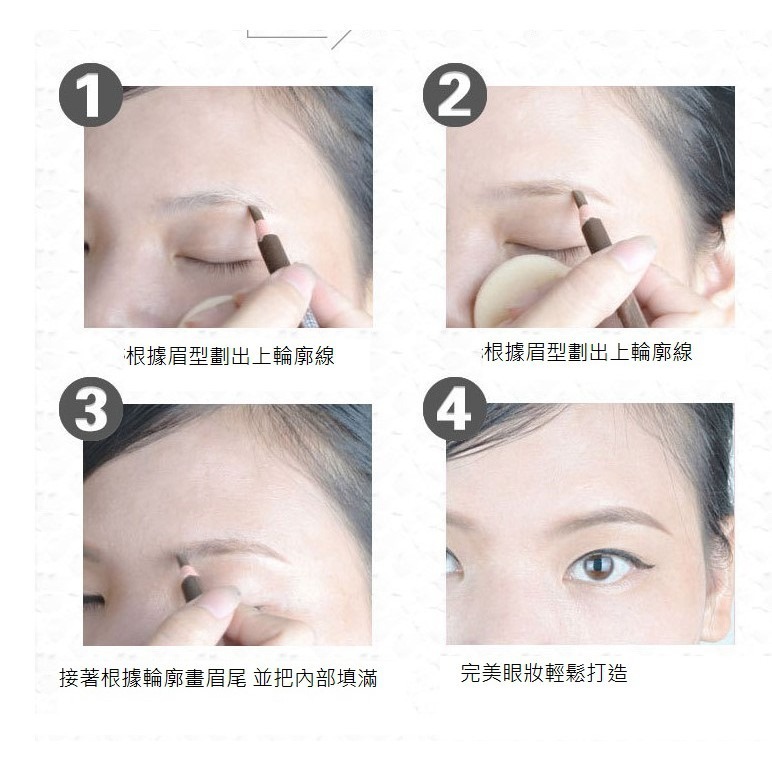 1

根據眉型劃出上輪廓線

2

根據眉型劃出上輪廓線

3

接著根據輪廓畫眉尾 並把內部填滿

4

完美眼妝輕鬆打造