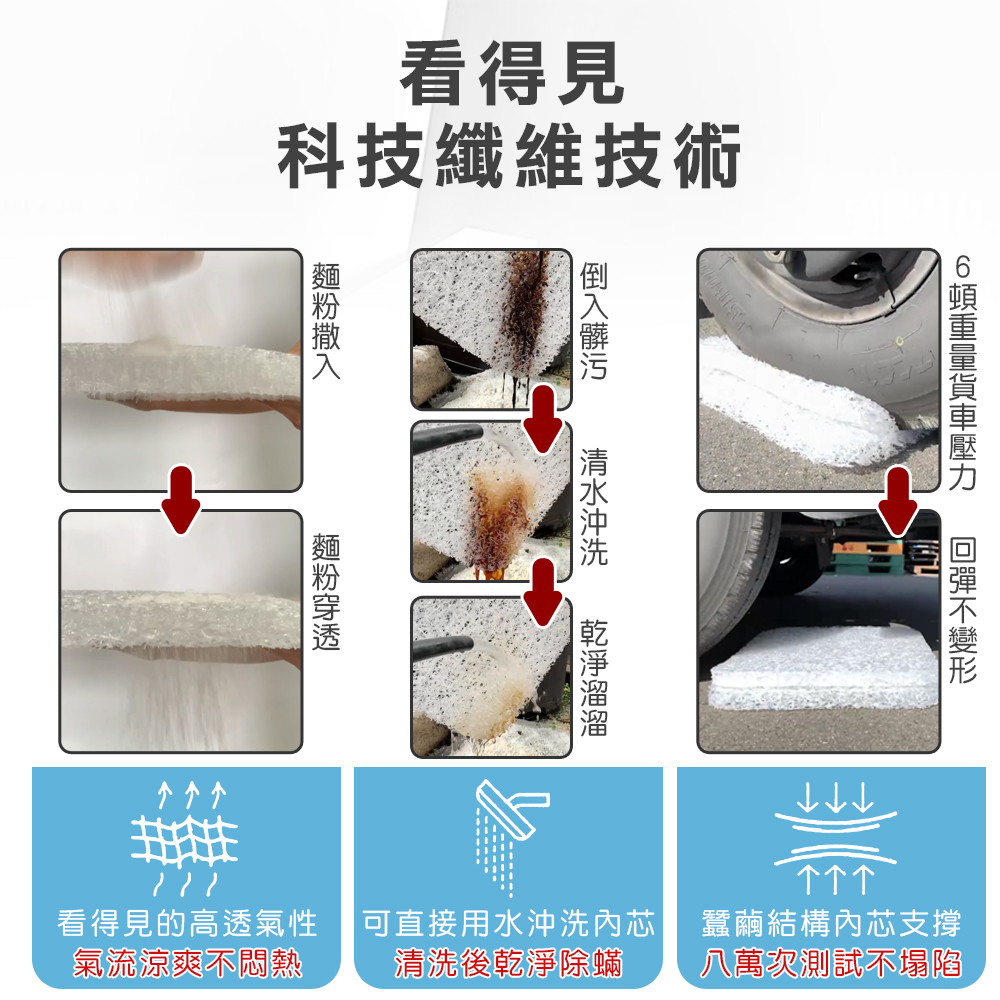 看得見
科技纖維技術

麵粉撒入

麵粉穿透

倒入髒污

清水沖洗

乾淨溜溜

6頓重量貨車壓力

回彈不變形

看得見的高透氣性
氣流涼爽不悶熱

可直接用水沖洗內芯
清洗後乾淨除蟎

蠶繭結構內芯支撐
八萬次測試不塌陷