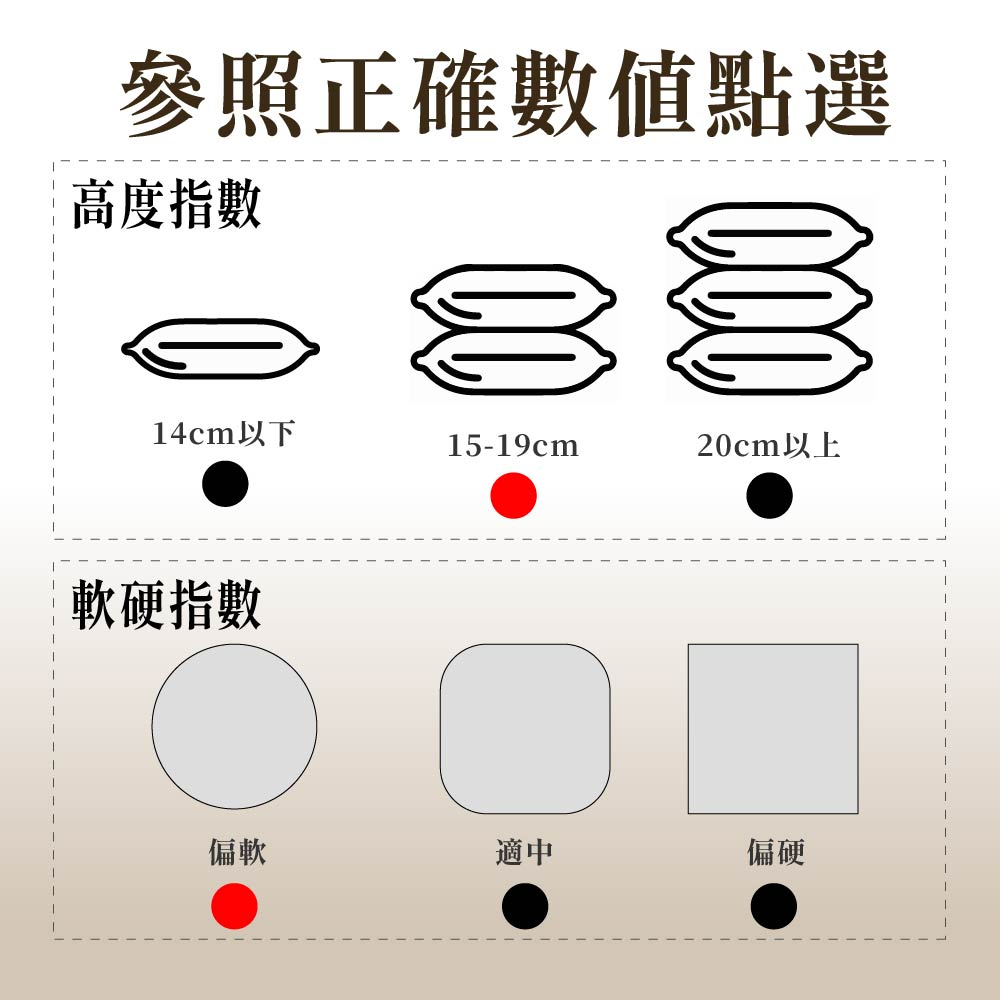 參照正確數值點選

高度指數

14cm以下

15-19cm

20cm以上

軟硬指數

偏軟

適中

偏硬