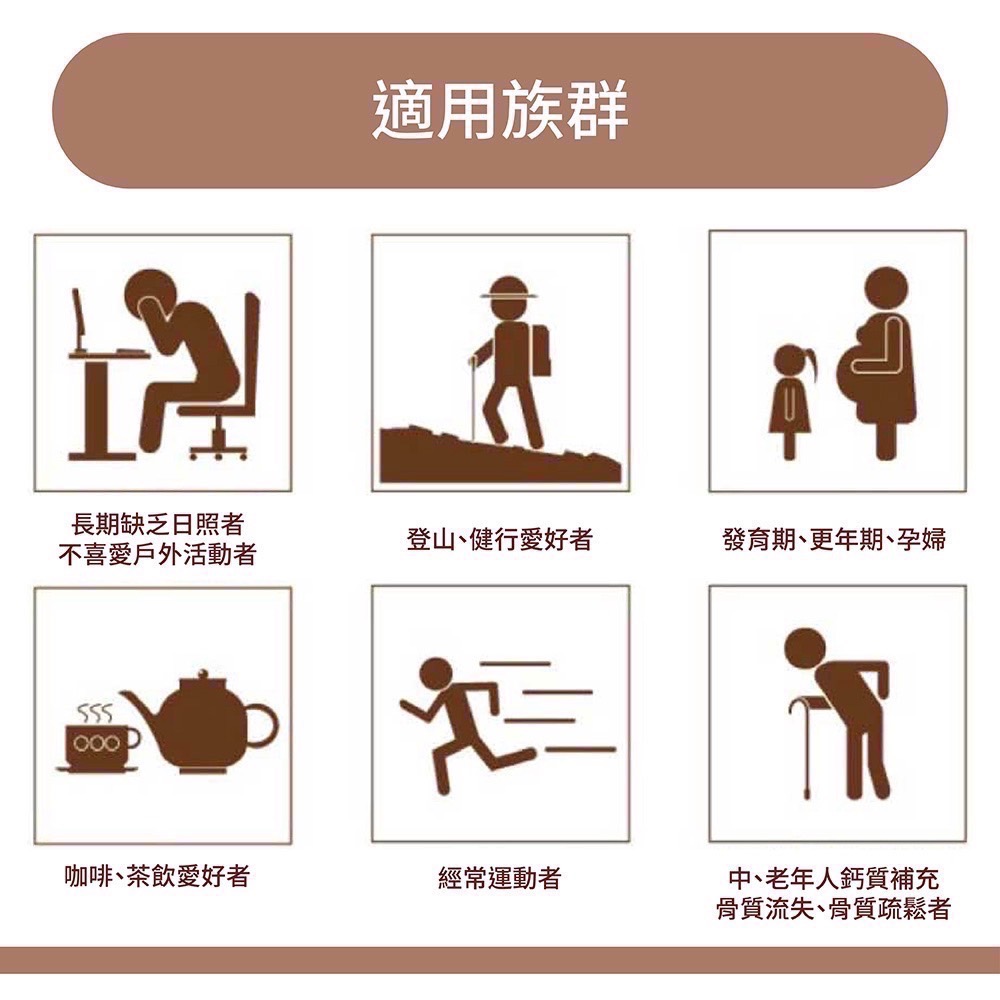 適用族群

長期缺乏日照者
不喜愛戶外活動者

登山、健行愛好者

發育期、更年期、孕婦

咖啡、茶飲愛好者

經常運動者

中、老年人鈣質補充
骨質流失、骨質疏鬆者