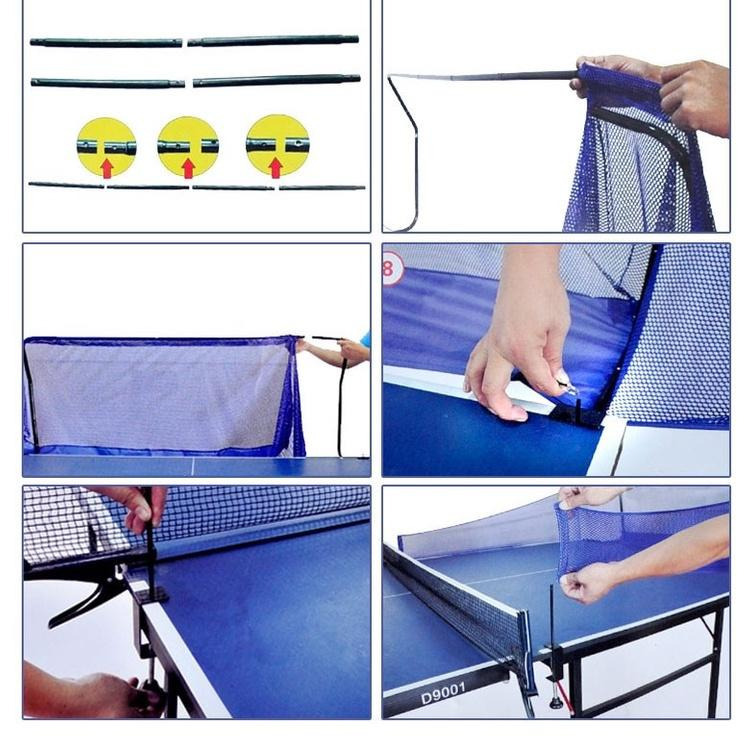 8

D9001