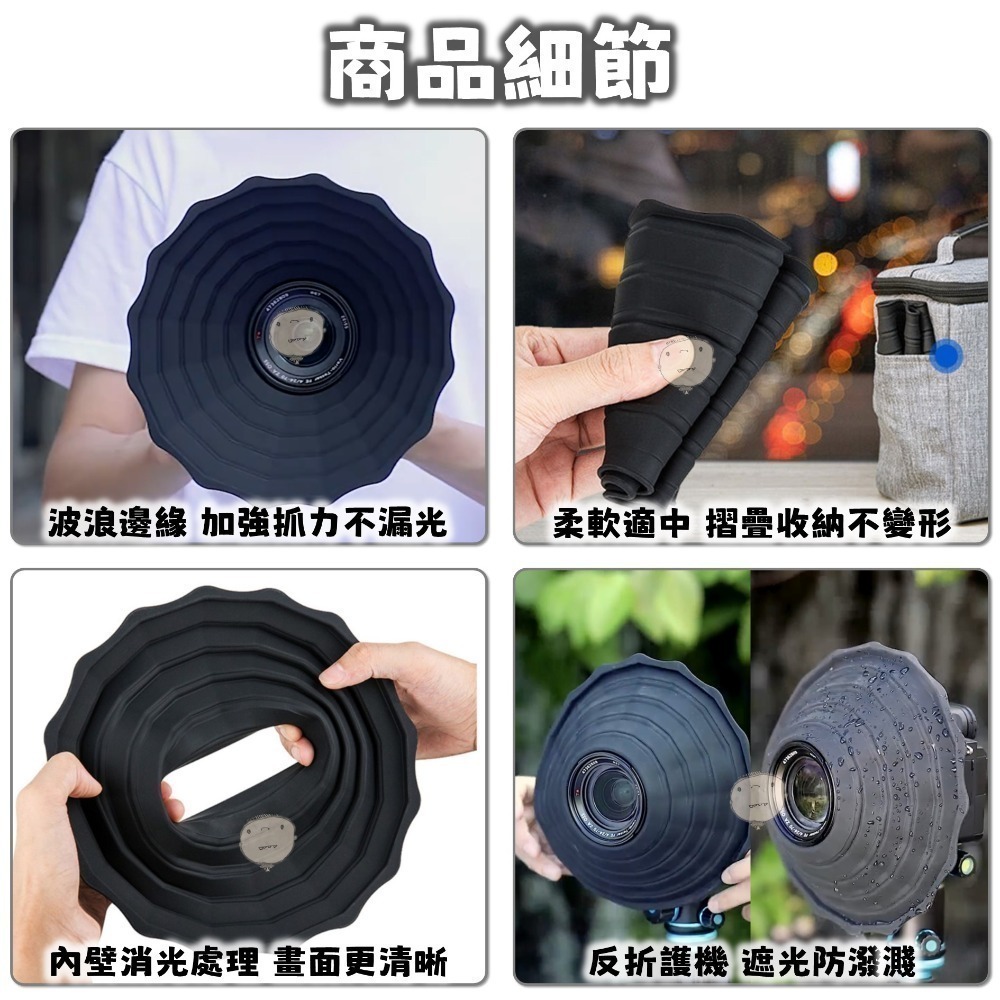 商品細節

波浪邊緣 加強抓力不漏光

柔軟適中 摺疊收納不變形

內壁消光處理 畫面更清晰

反折護機 遮光防潑濺