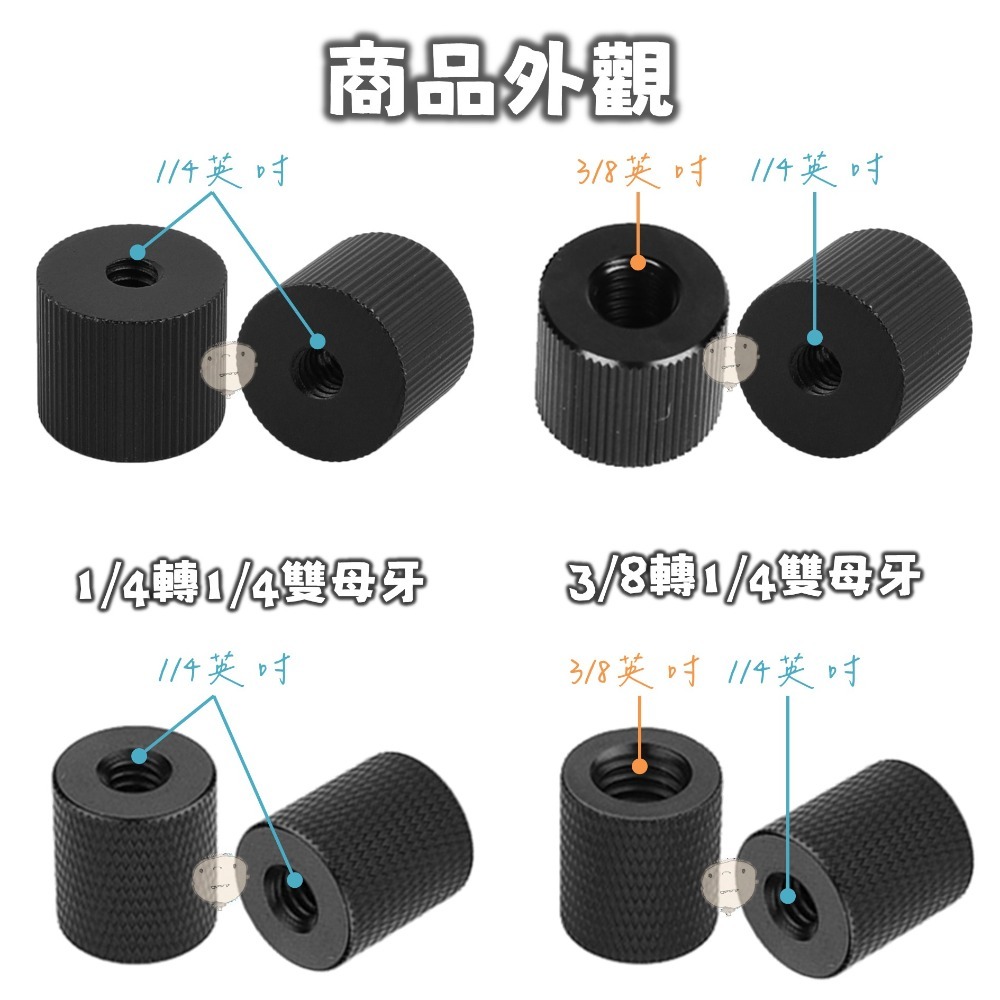 商品外觀

1/4英吋

3/8英吋 1/4英吋

1/4轉1/4雙母牙

3/8轉1/4雙母牙

1/4英吋

3/8英吋 1/4英吋