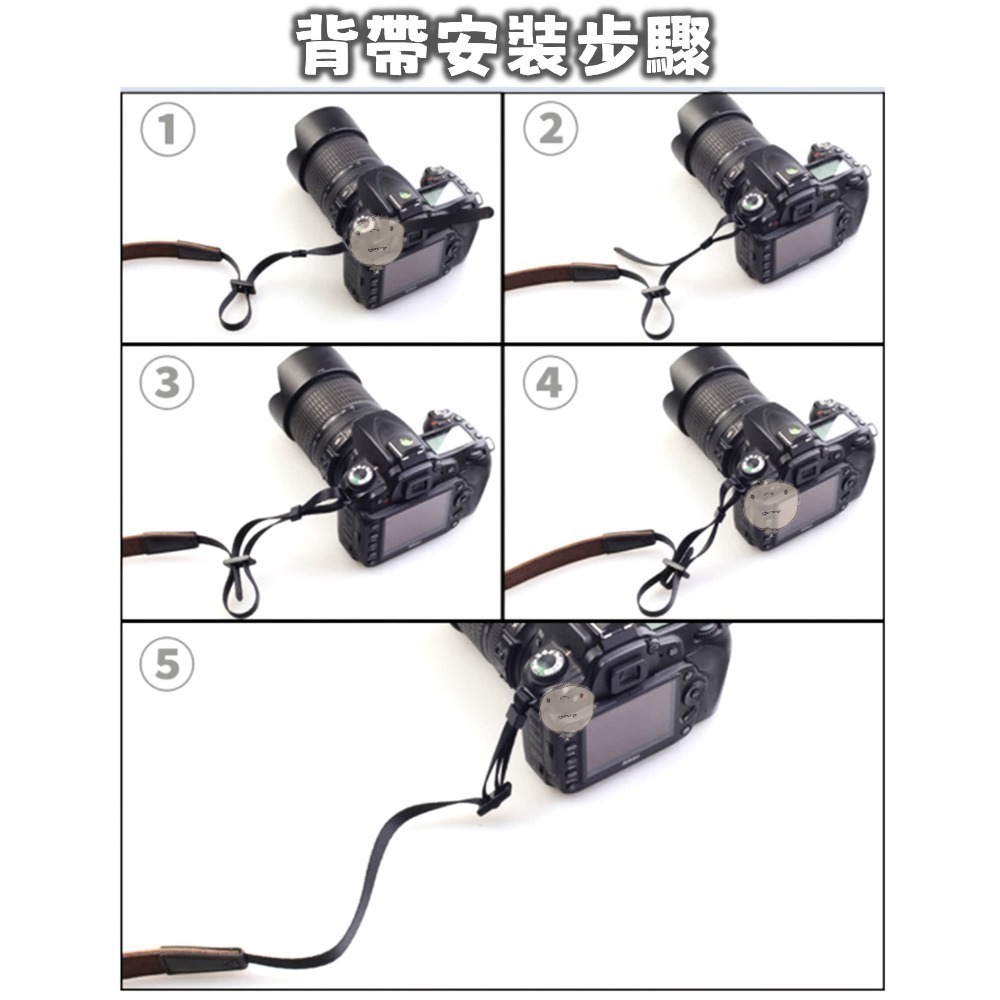 背帶安裝步驟

1

2

3

4

5