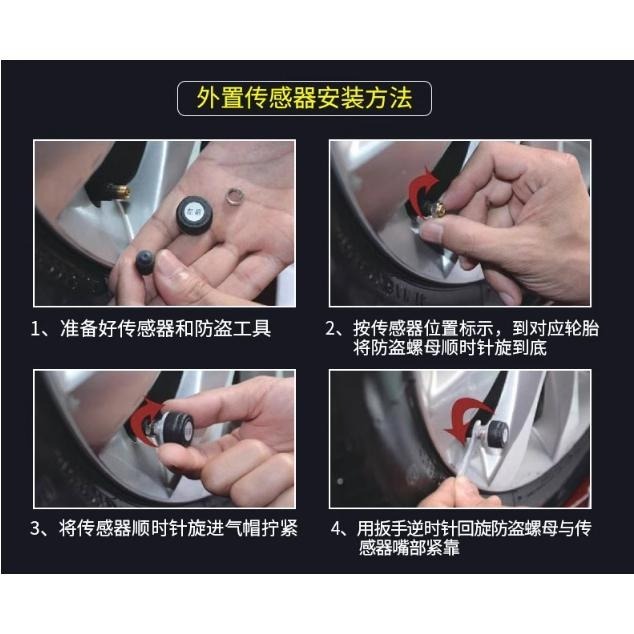 外置传感器安装方法

1、准备好传感器和防盗工具

2、按传感器位置标示，到对应轮胎将防盗螺母顺时针旋到底

3、将传感器顺时针旋进气帽拧紧

4、用扳手逆时针回旋防盗螺母与传感器嘴部紧靠