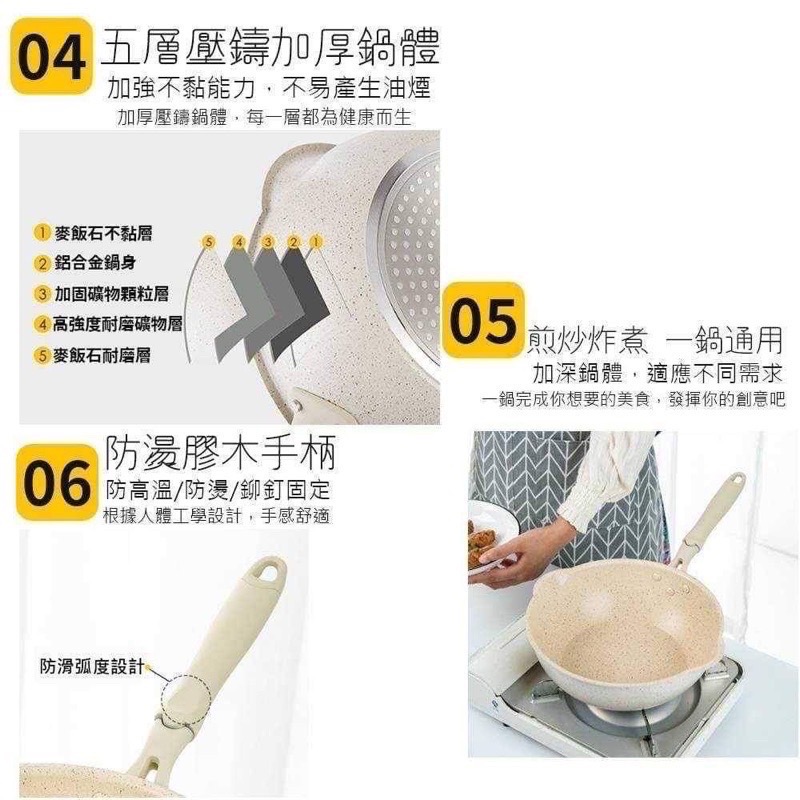 04 五層壓鑄加厚鍋體
加強不黏能力，不易產生油煙
加厚壓鑄鍋體，每一層都為健康而生

1 麥飯石不黏層
2 鋁合金鍋身
3 加固礦物顆粒層
4 高強度耐磨礦物層
5 麥飯石耐磨層

5 4 3 2 1

05 煎炒炸煮 一鍋通用
加深鍋體，適應不同需求
一鍋完成你想要的美食，發揮你的創意吧

06 防燙膠木手柄
防高溫/防燙/鉚釘固定
根據人體工學設計，手感舒適

防滑弧度設計